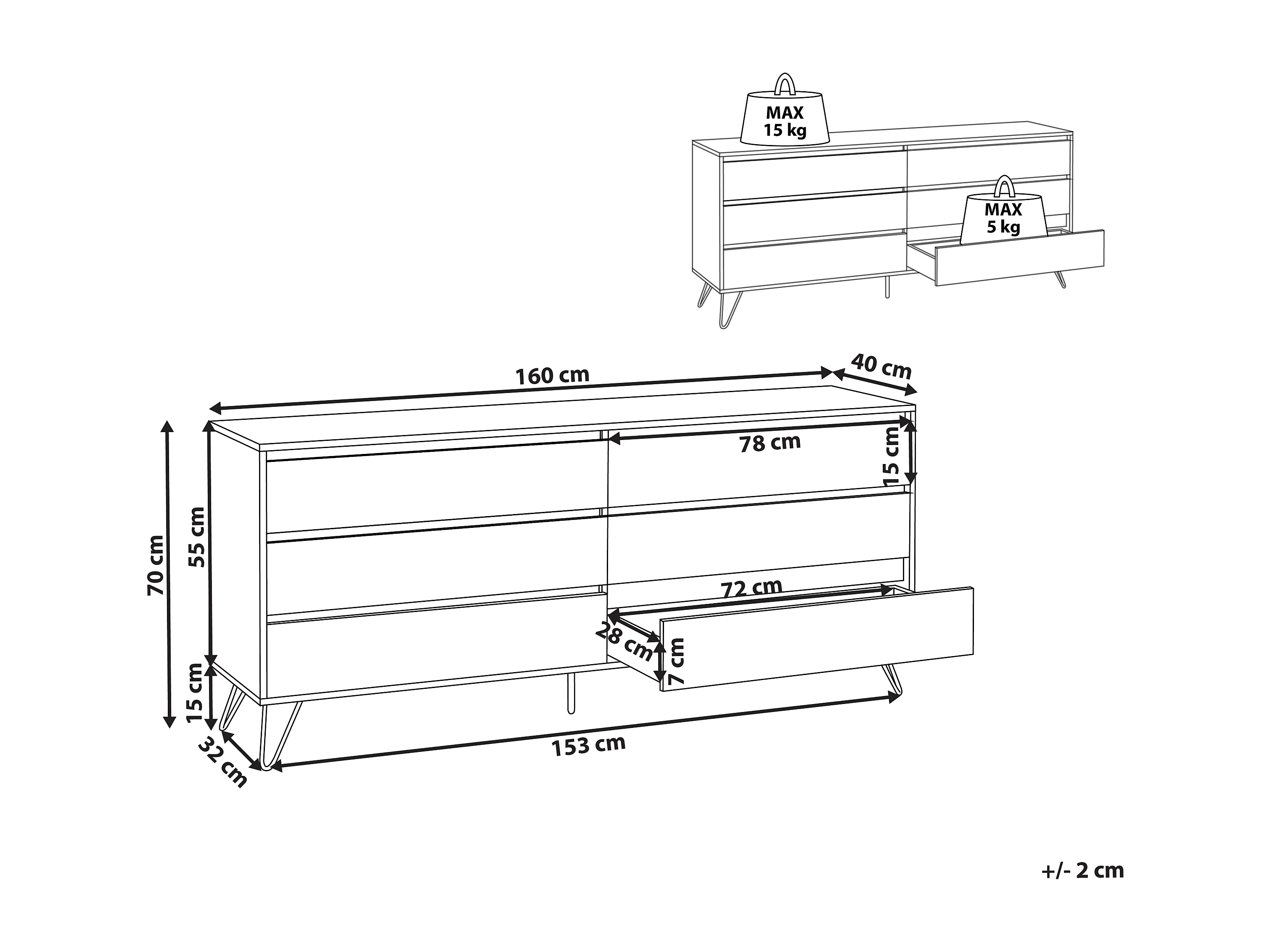 MAX
15 kg

MAX
5 kg

160 cm

40 cm

78 cm

15 cm

70 cm

55 cm

72 cm

28 cm

7 cm

15 cm

32 cm

153 cm

+/- 2 cm