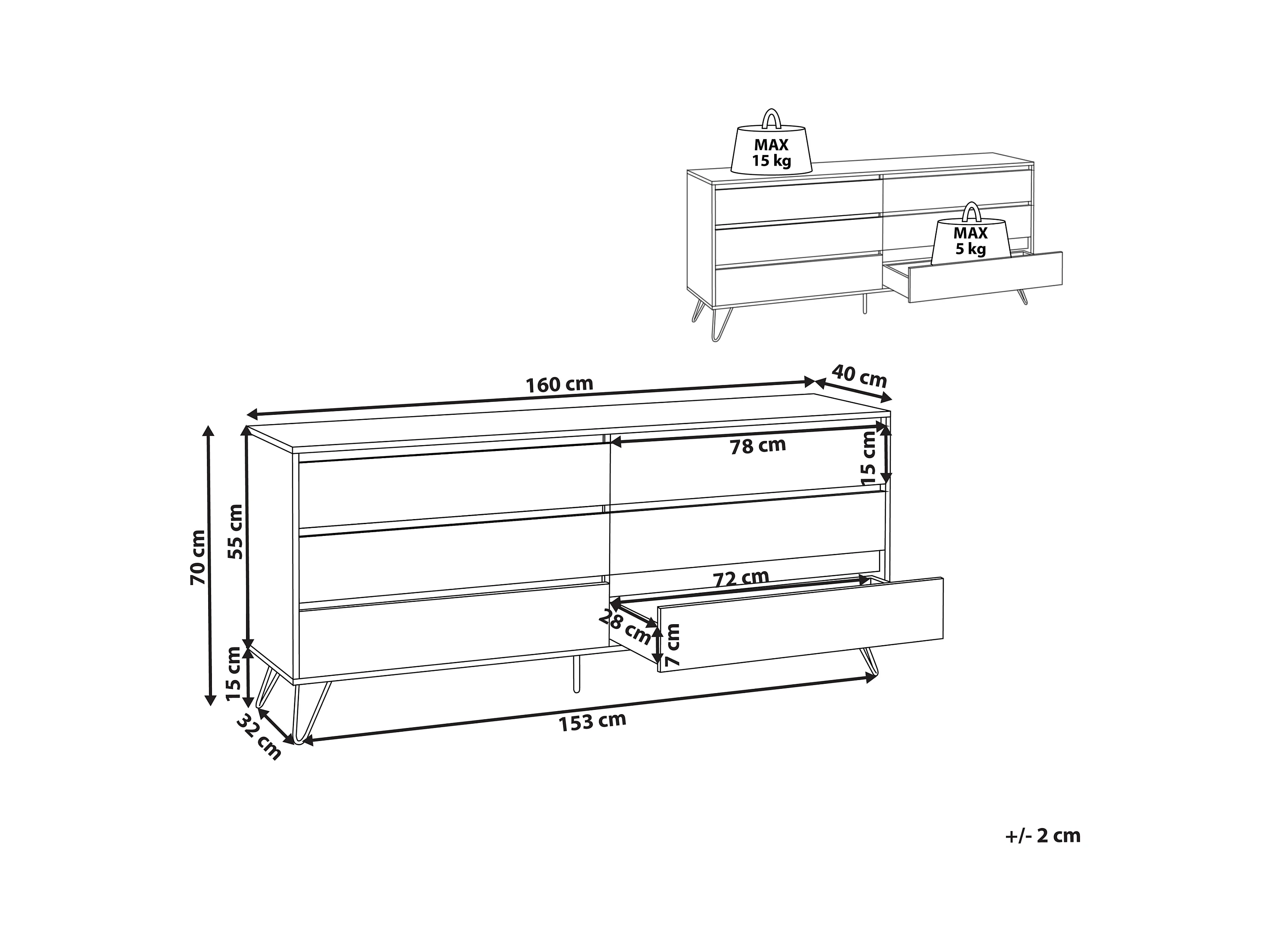 MAX
15 kg

MAX
5 kg

160 cm
40 cm
78 cm
15 cm
70 cm
55 cm
72 cm
28 cm
7 cm
15 cm
32 cm
153 cm

+/- 2 cm