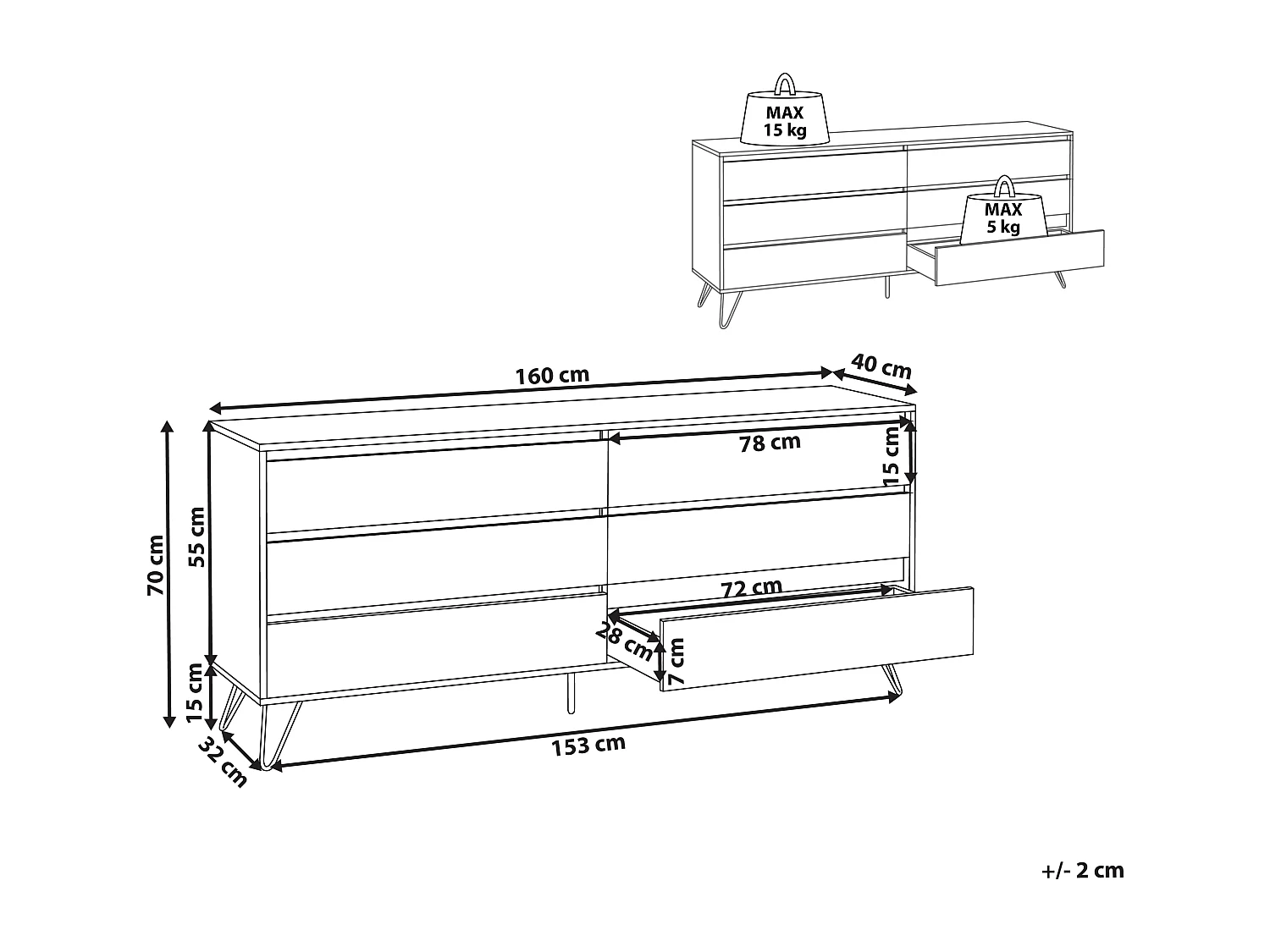 MAX
15 kg

MAX
5 kg

160 cm
40 cm
78 cm
15 cm
70 cm
55 cm
72 cm
28 cm
7 cm
15 cm
32 cm
153 cm

+/- 2 cm