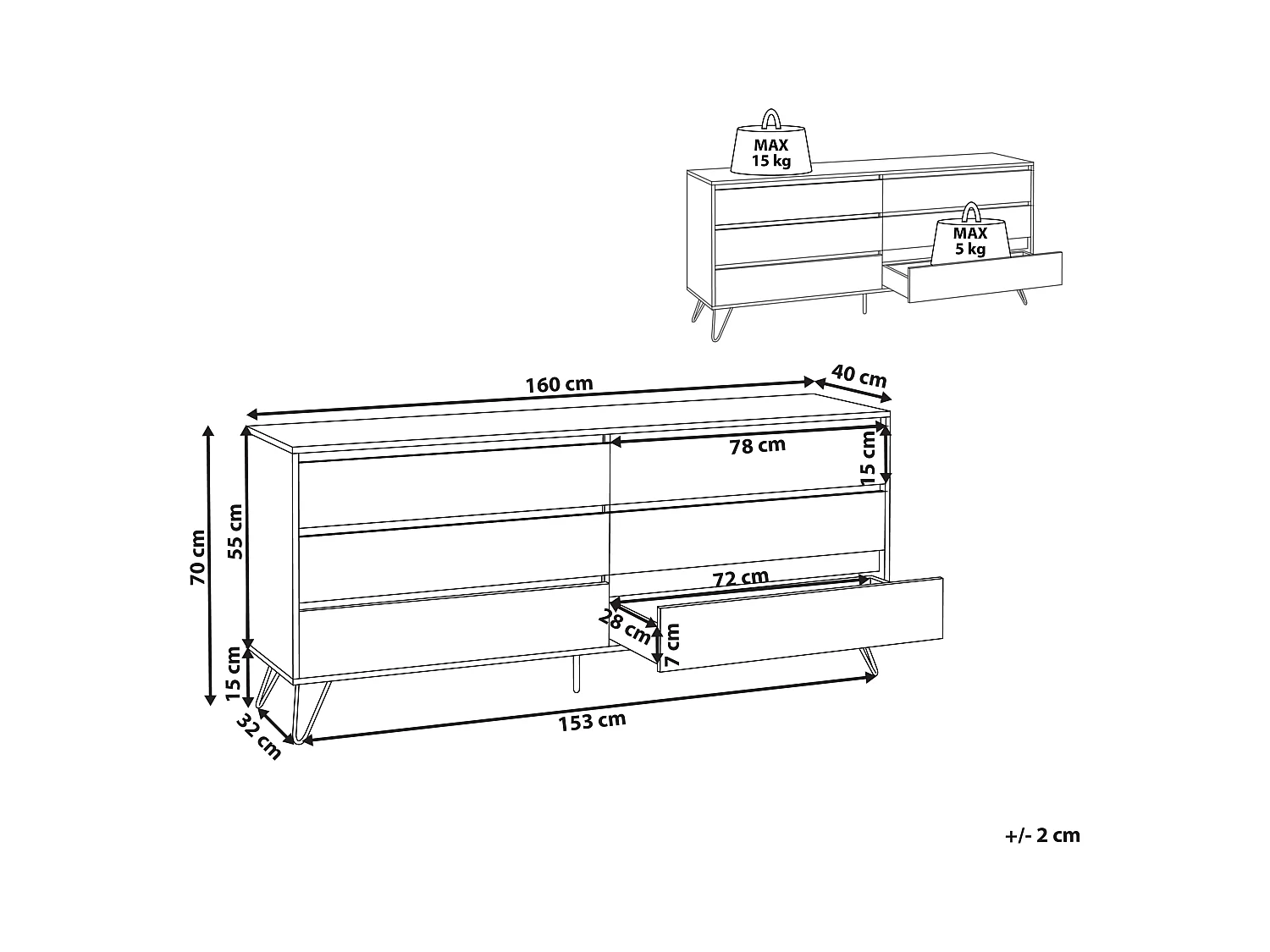 MAX
15 kg

MAX
5 kg

160 cm

40 cm

78 cm

15 cm

70 cm

55 cm

72 cm

28 cm

7 cm

15 cm

32 cm

153 cm

+/- 2 cm