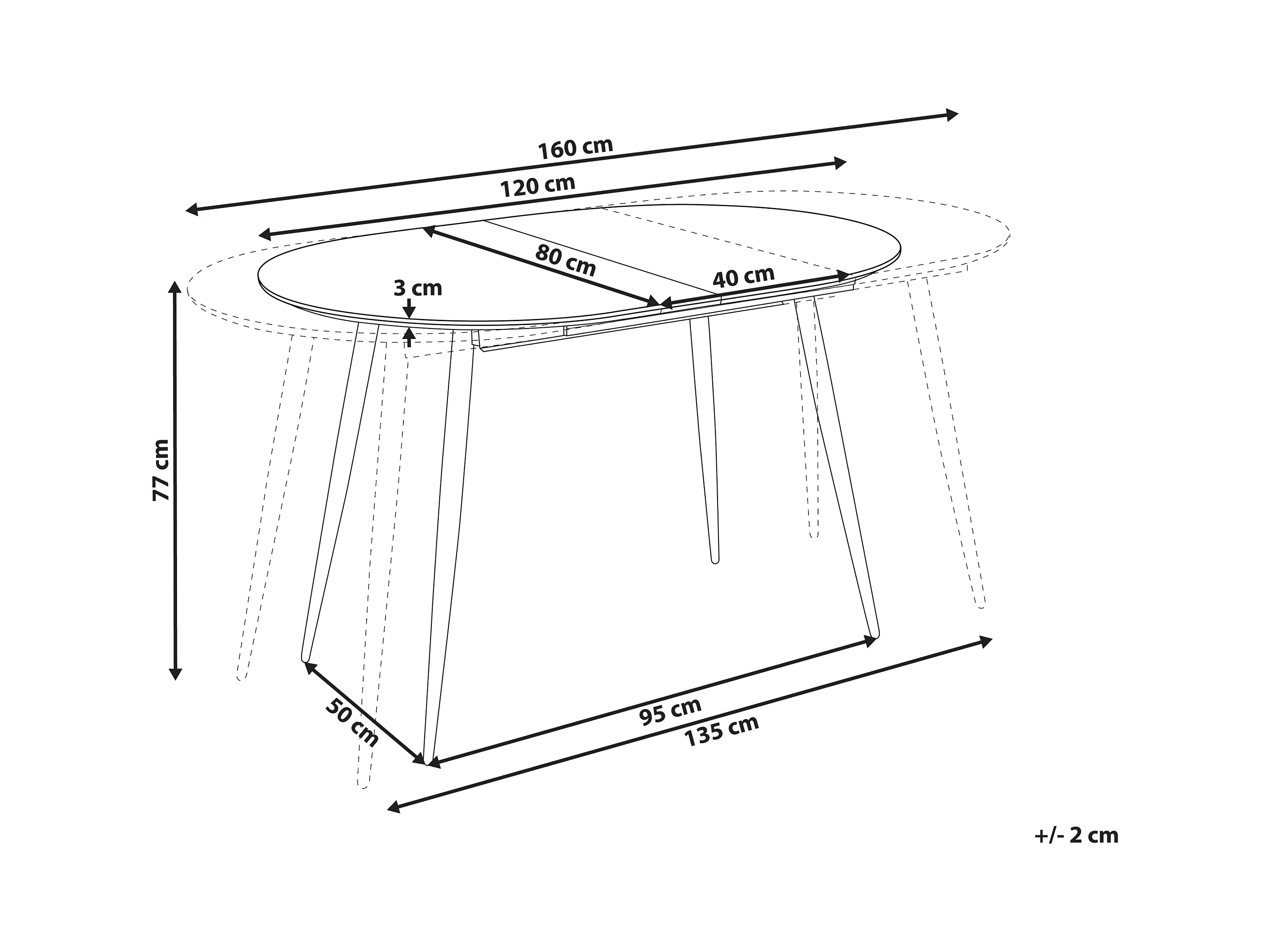 160 cm
120 cm
80 cm
40 cm
3 cm
77 cm
50 cm
95 cm
135 cm
+/- 2 cm