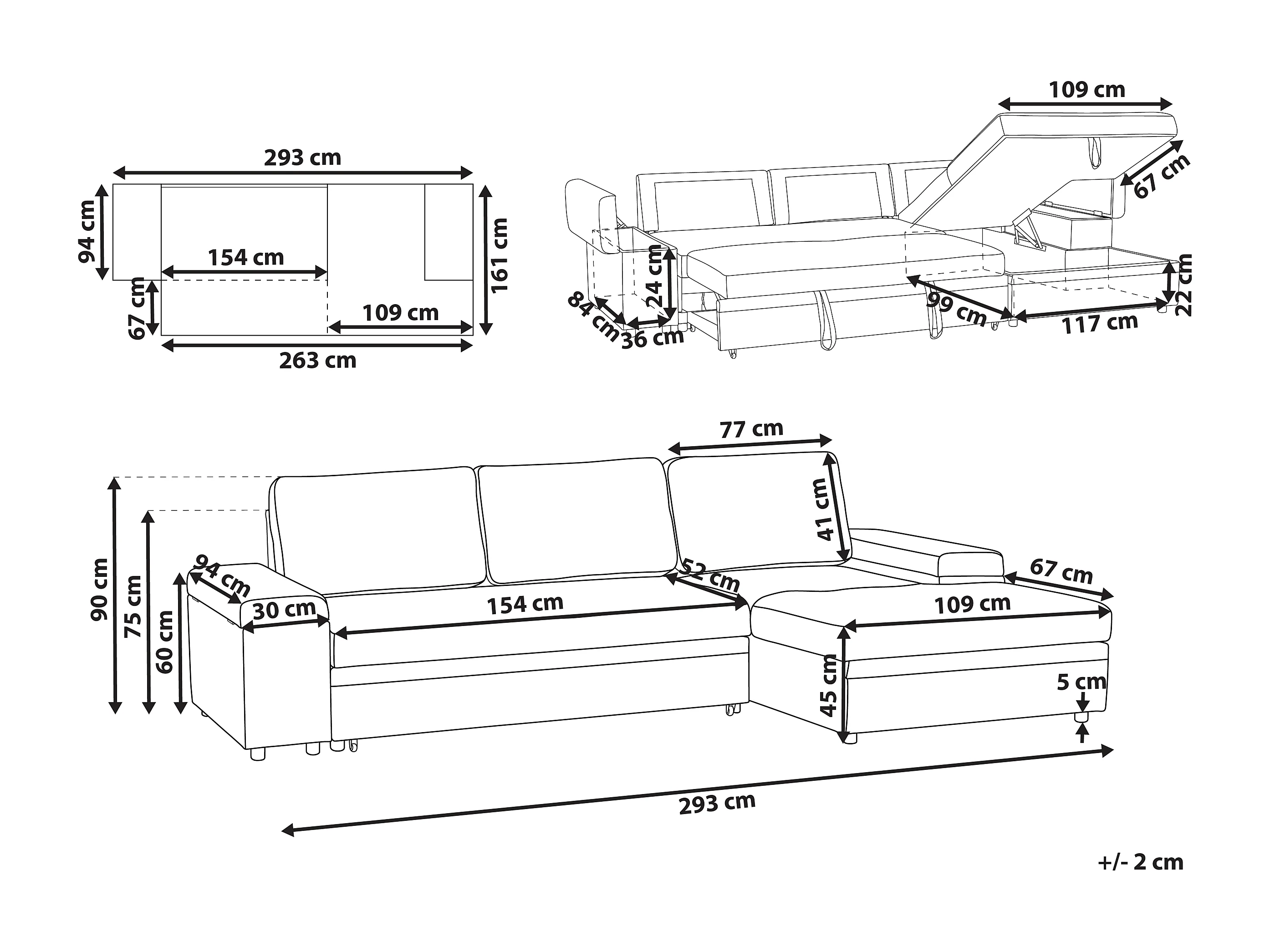 293 cm
94 cm
154 cm
161 cm
67 cm
109 cm
263 cm

109 cm
67 cm
24 cm
84 cm
36 cm
99 cm
117 cm
22 cm

77 cm
41 cm
90 cm
75 cm
60 cm
94 cm
30 cm
154 cm
52 cm
67 cm
109 cm
45 cm
5 cm
293 cm

+/- 2 cm