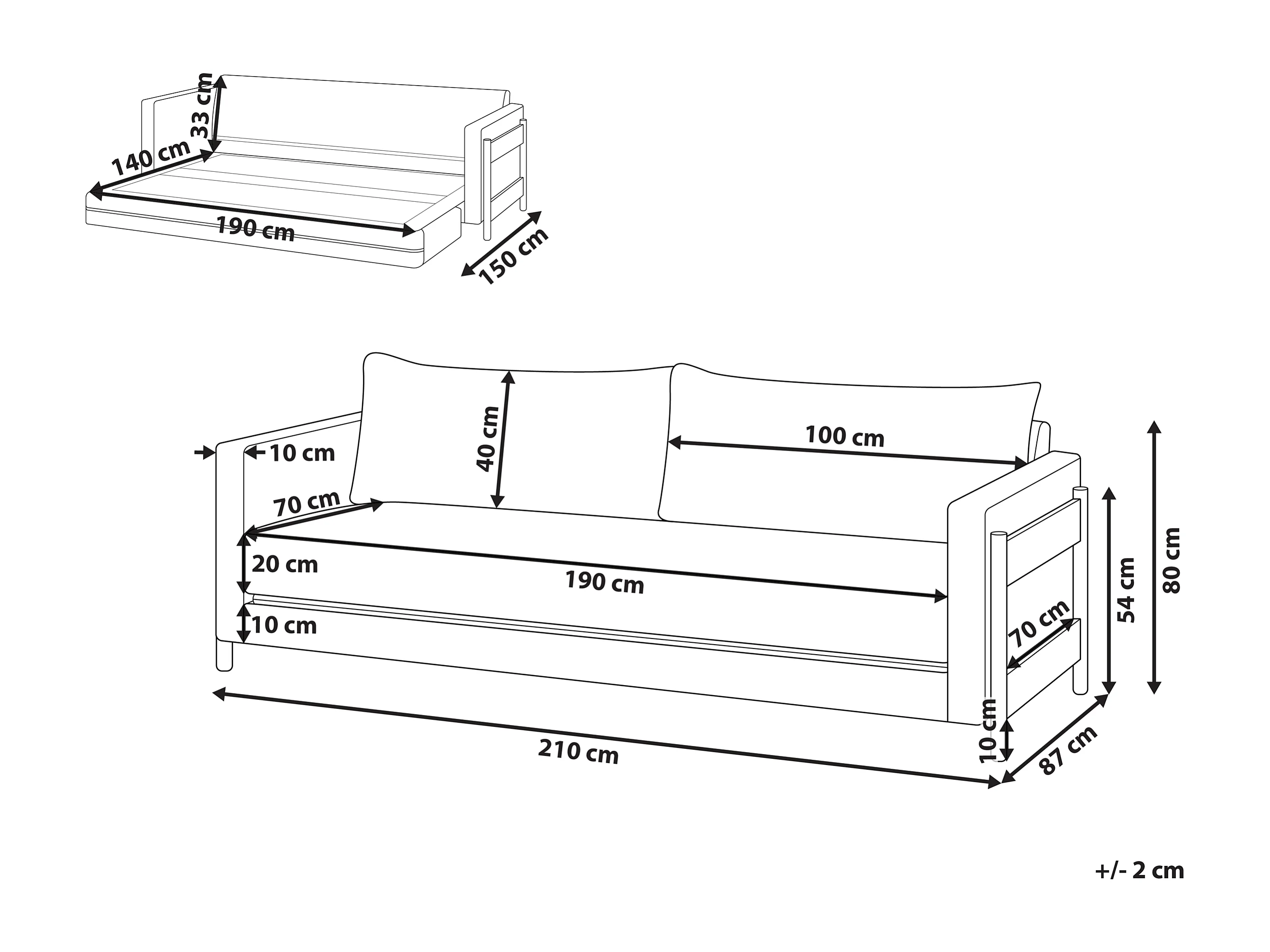 33 cm
140 cm
190 cm
150 cm

40 cm
100 cm
10 cm
70 cm
20 cm
190 cm
10 cm
70 cm
54 cm
80 cm
10 cm
210 cm
87 cm

+/- 2 cm