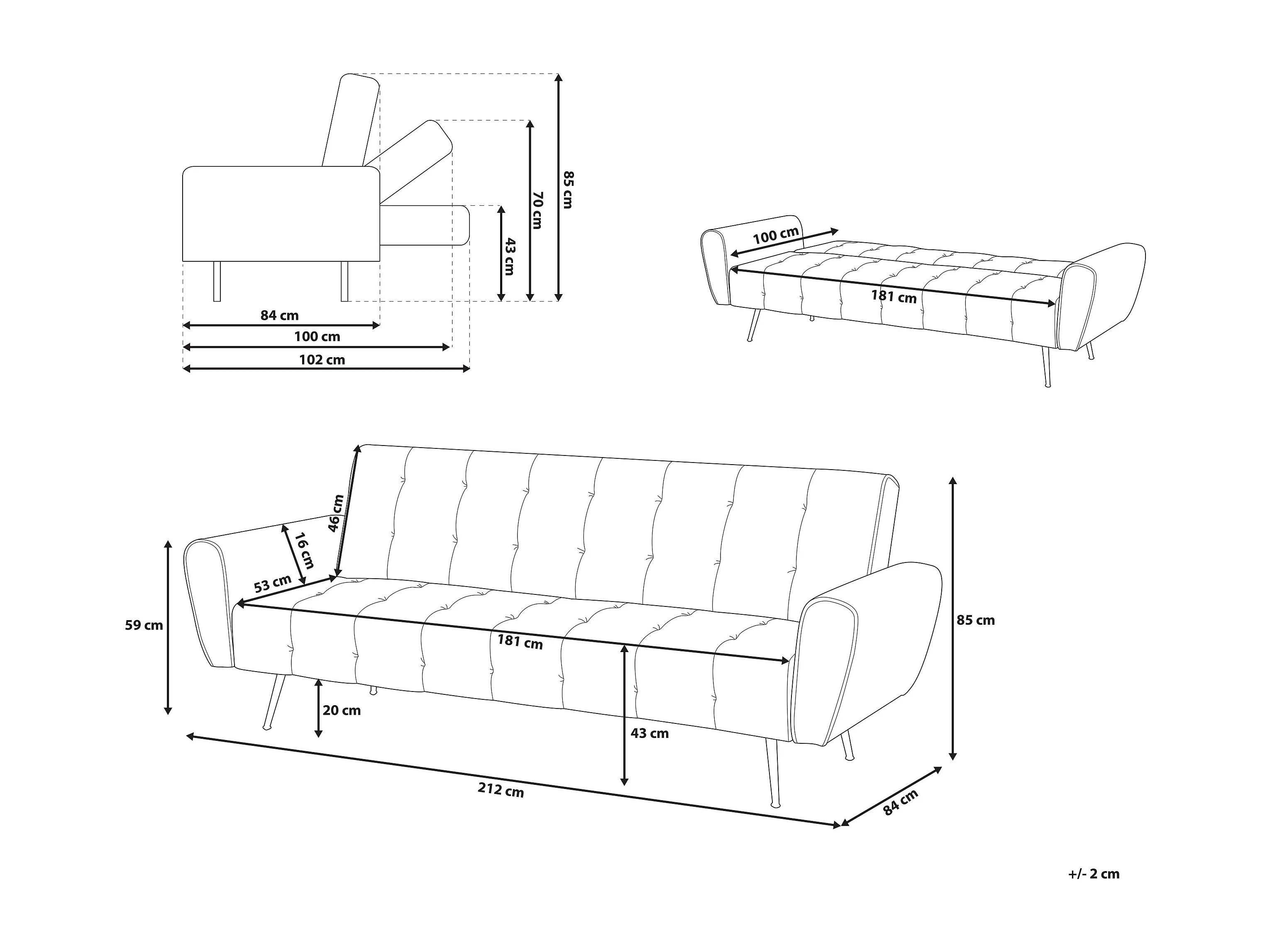 85 cm
70 cm
43 cm
84 cm
100 cm
102 cm

100 cm
181 cm

46 cm
16 cm
53 cm
59 cm
181 cm
20 cm
43 cm
85 cm
212 cm
84 cm

+/- 2 cm