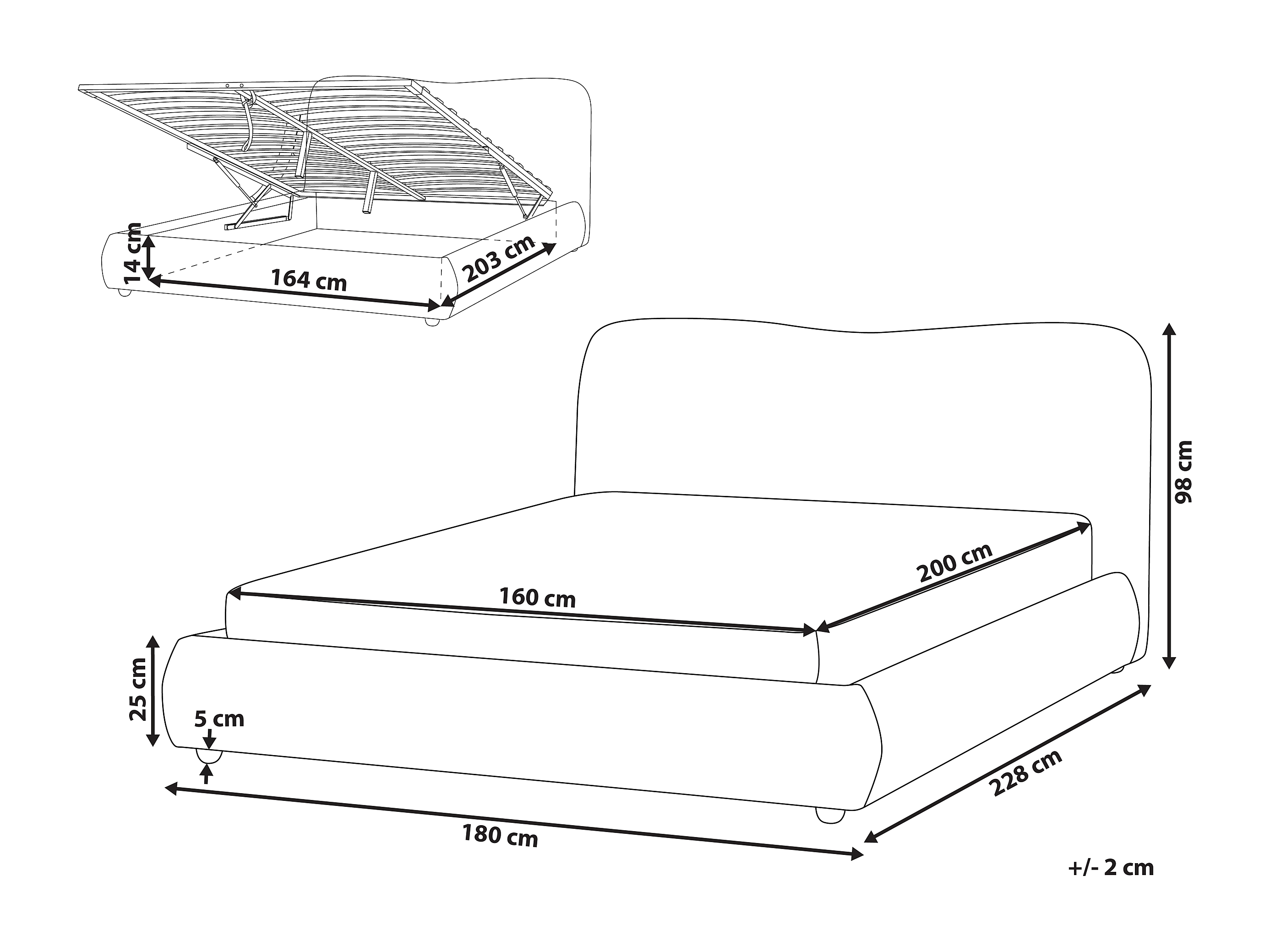 14 cm
164 cm
203 cm
98 cm
200 cm
160 cm
25 cm
5 cm
228 cm
180 cm
+/- 2 cm