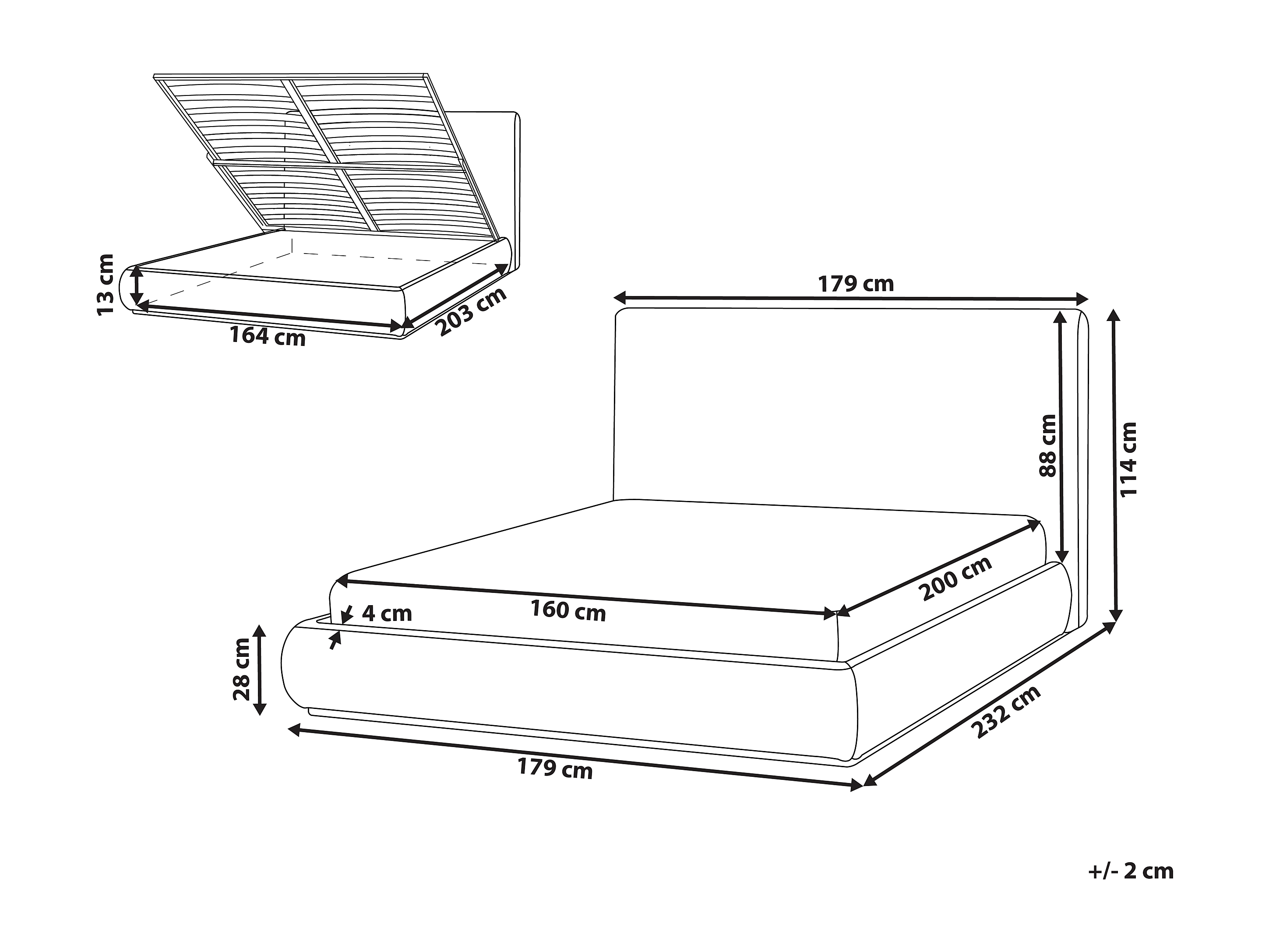 13 cm
164 cm
203 cm
179 cm
88 cm
114 cm
200 cm
4 cm
160 cm
28 cm
179 cm
232 cm
+/- 2 cm