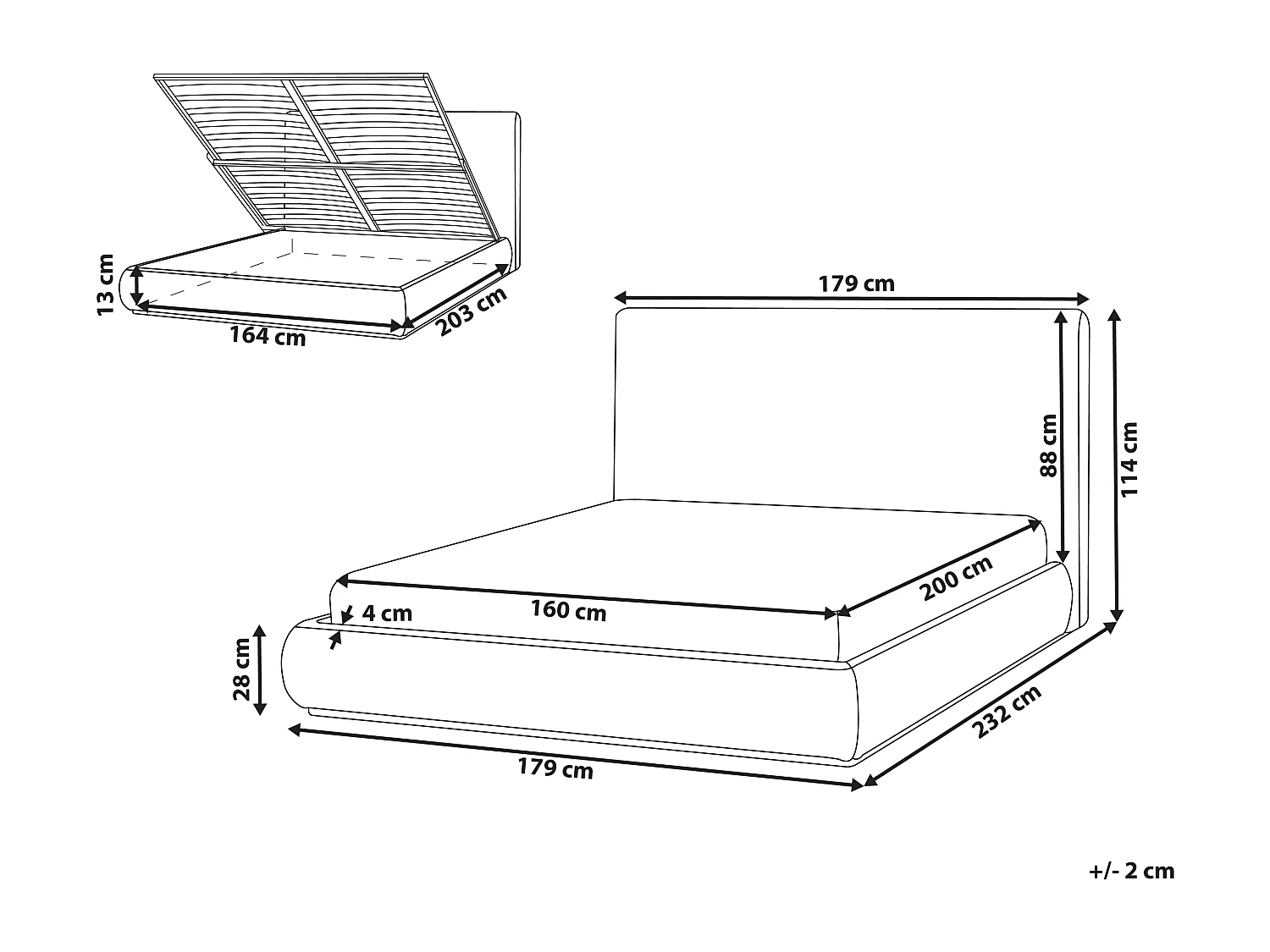 13 cm
164 cm
203 cm
179 cm
88 cm
114 cm
200 cm
4 cm
160 cm
28 cm
179 cm
232 cm
+/- 2 cm