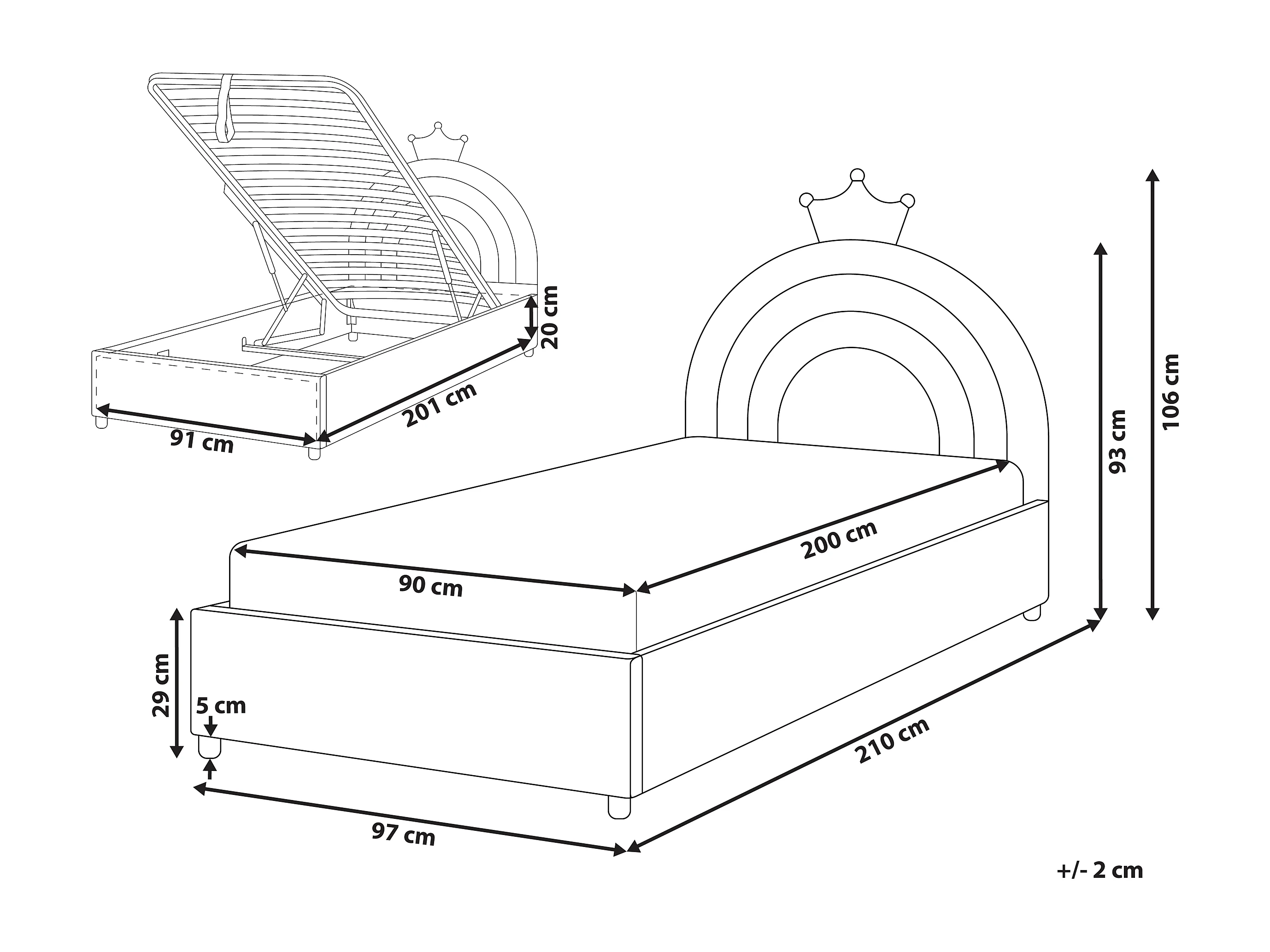 20 cm
201 cm
91 cm
106 cm
93 cm
200 cm
90 cm
29 cm
5 cm
210 cm
97 cm
+/- 2 cm