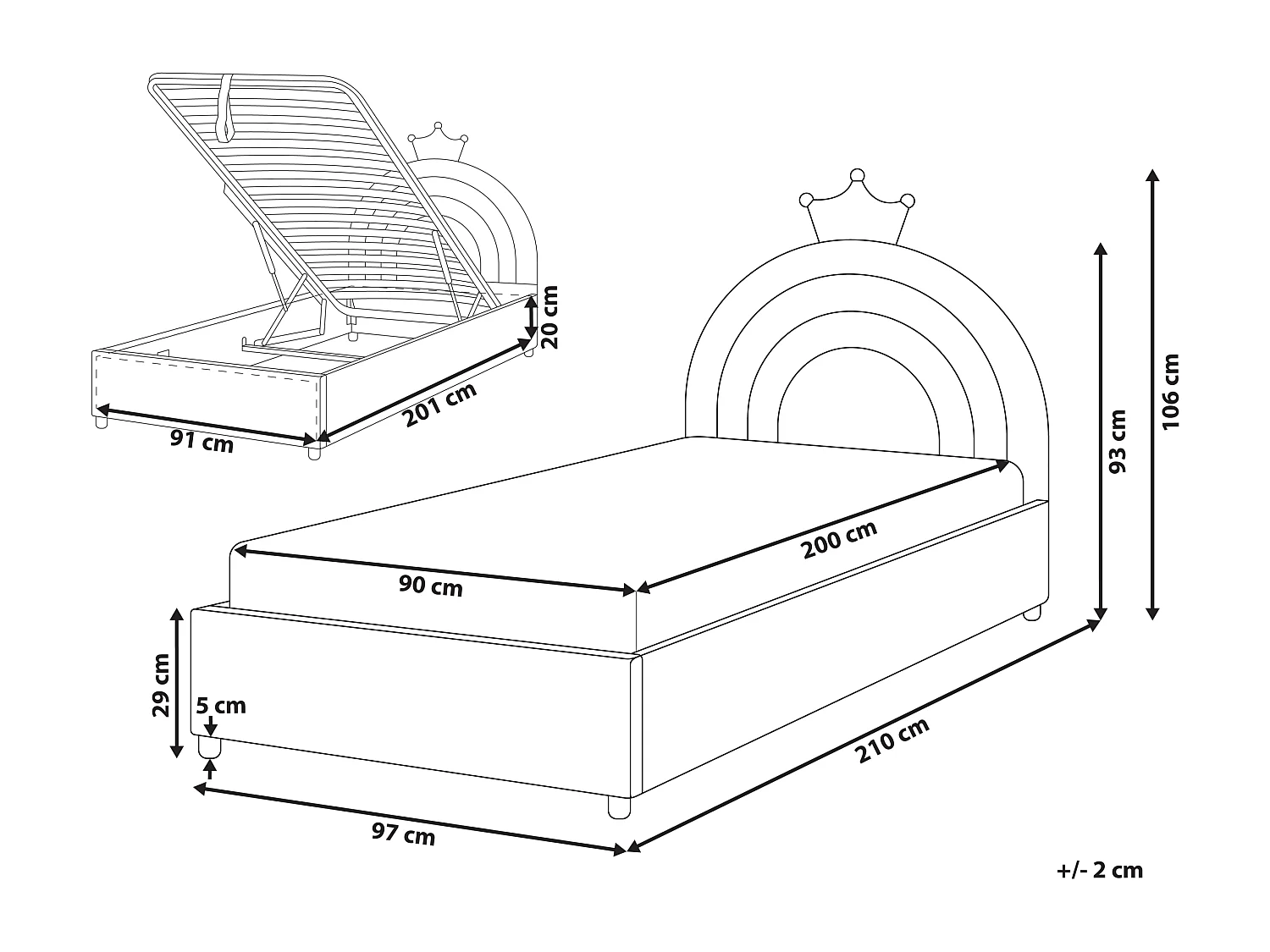 20 cm
201 cm
91 cm
106 cm
93 cm
200 cm
90 cm
29 cm
5 cm
210 cm
97 cm
+/- 2 cm