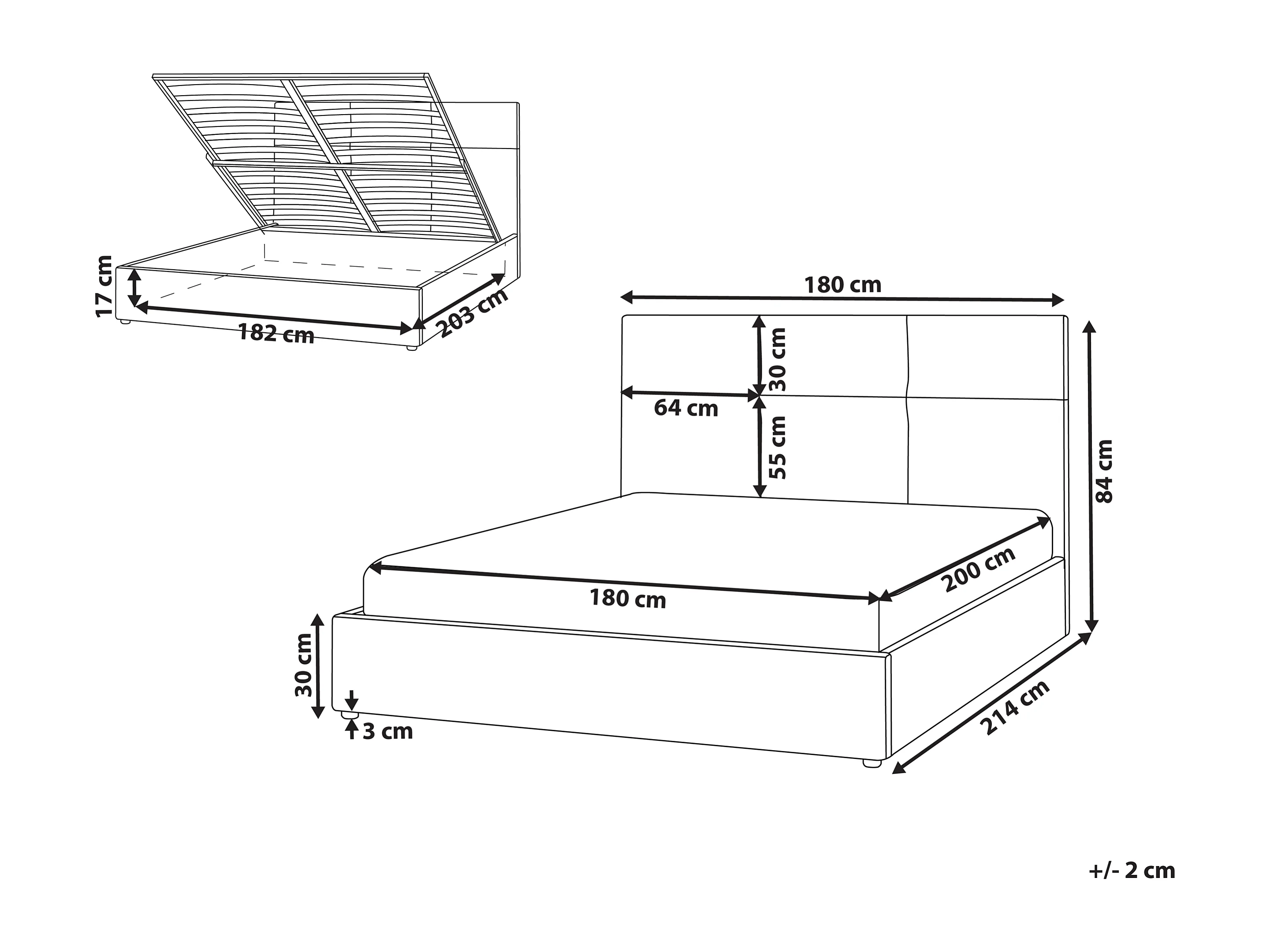 17 cm
182 cm
203 cm
180 cm
30 cm
64 cm
55 cm
84 cm
200 cm
180 cm
30 cm
3 cm
214 cm
+/- 2 cm