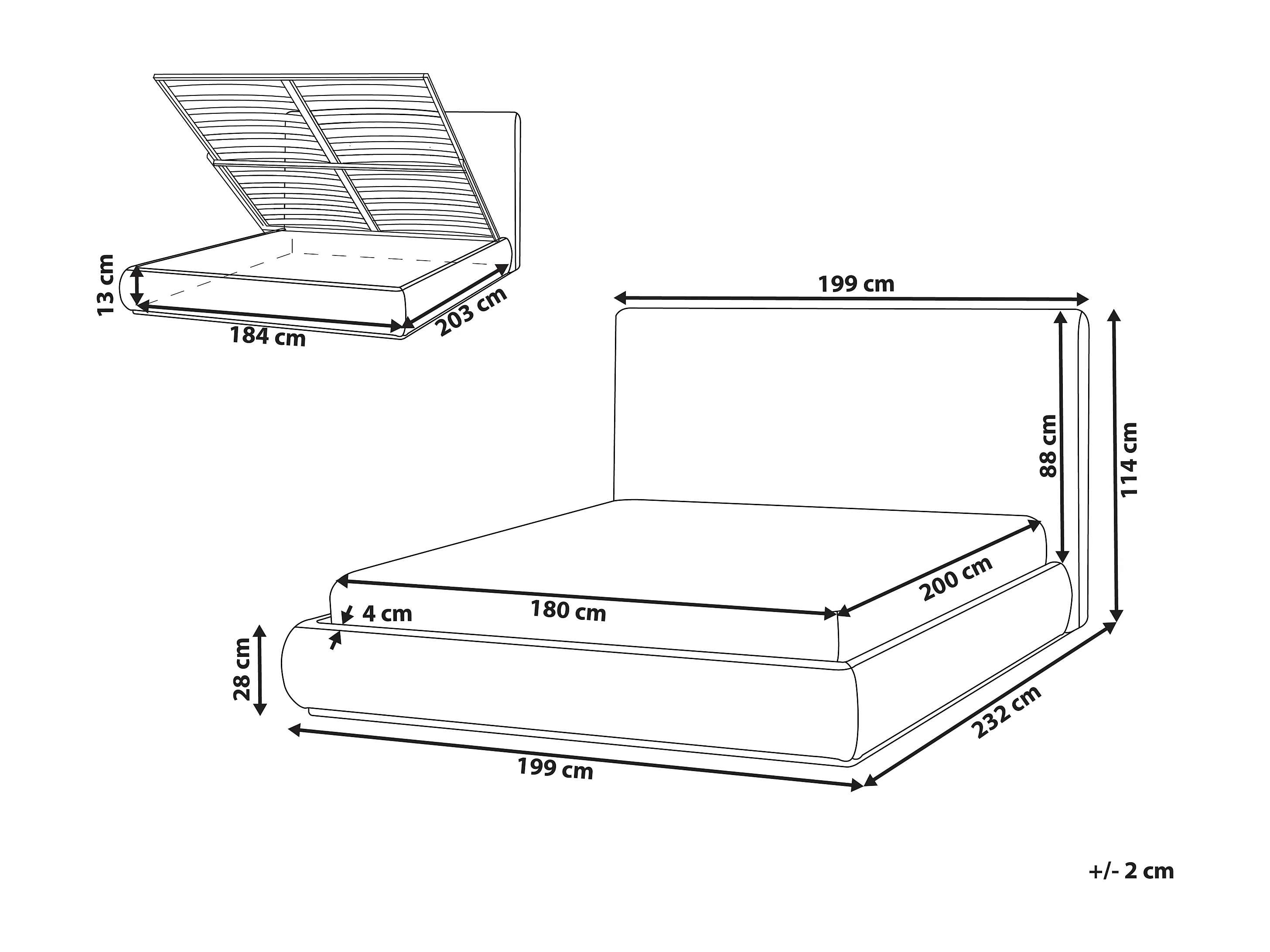 13 cm
184 cm
203 cm
199 cm
88 cm
114 cm
200 cm
180 cm
4 cm
28 cm
199 cm
232 cm
+/- 2 cm