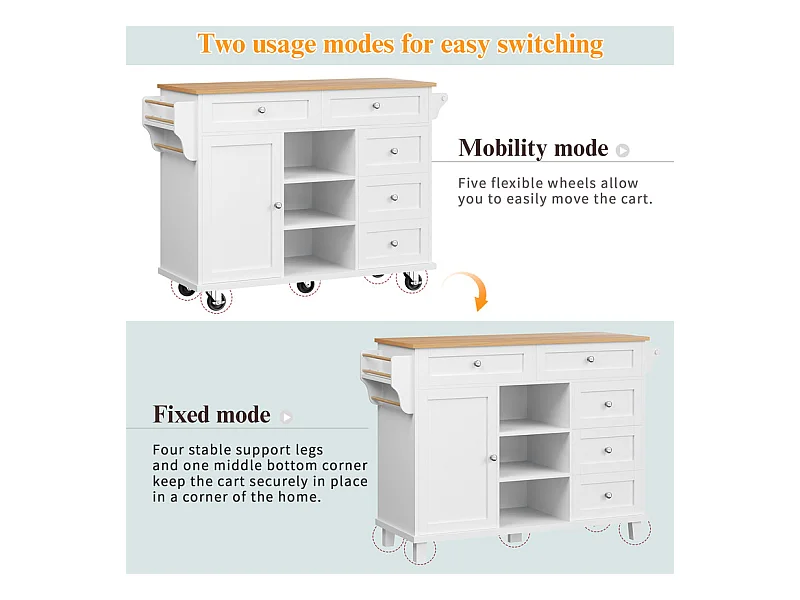 Two usage modes for easy switching

Mobility mode

Five flexible wheels allow you to easily move the cart.

Fixed mode

Four stable support legs and one middle bottom corner keep the cart securely in place in a corner of the home.