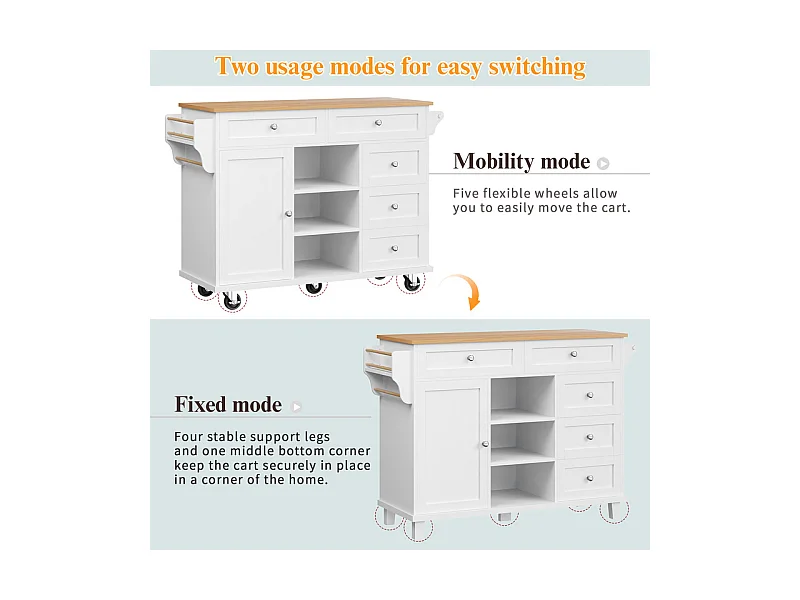 Two usage modes for easy switching

Mobility mode

Five flexible wheels allow you to easily move the cart.

Fixed mode

Four stable support legs and one middle bottom corner keep the cart securely in place in a corner of the home.