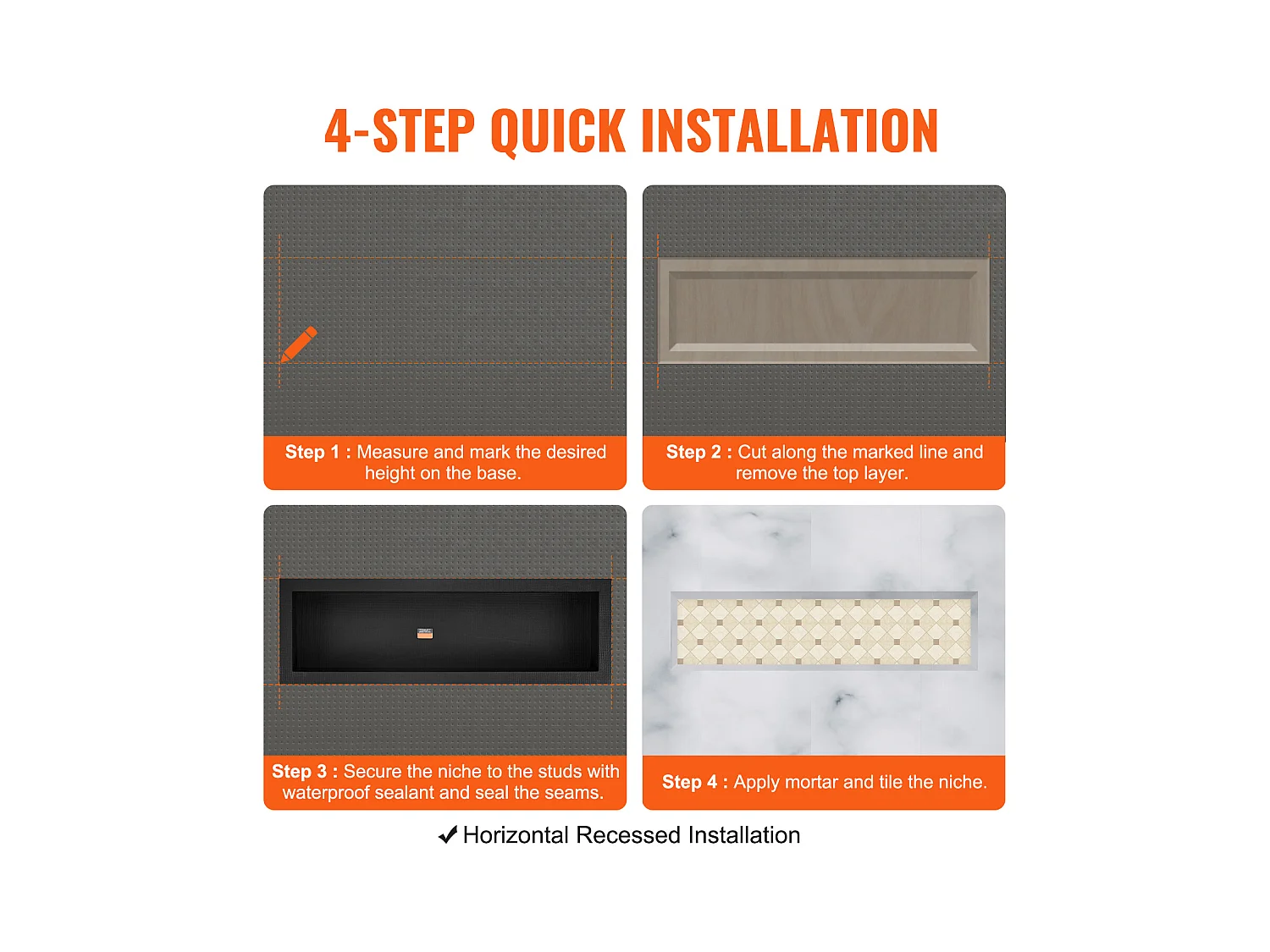 4-STEP QUICK INSTALLATION

Step 1 : Measure and mark the desired height on the base.

Step 2 : Cut along the marked line and remove the top layer.

Step 3 : Secure the niche to the studs with waterproof sealant and seal the seams.

Step 4 : Apply mortar and tile the niche.

✔ Horizontal Recessed Installation