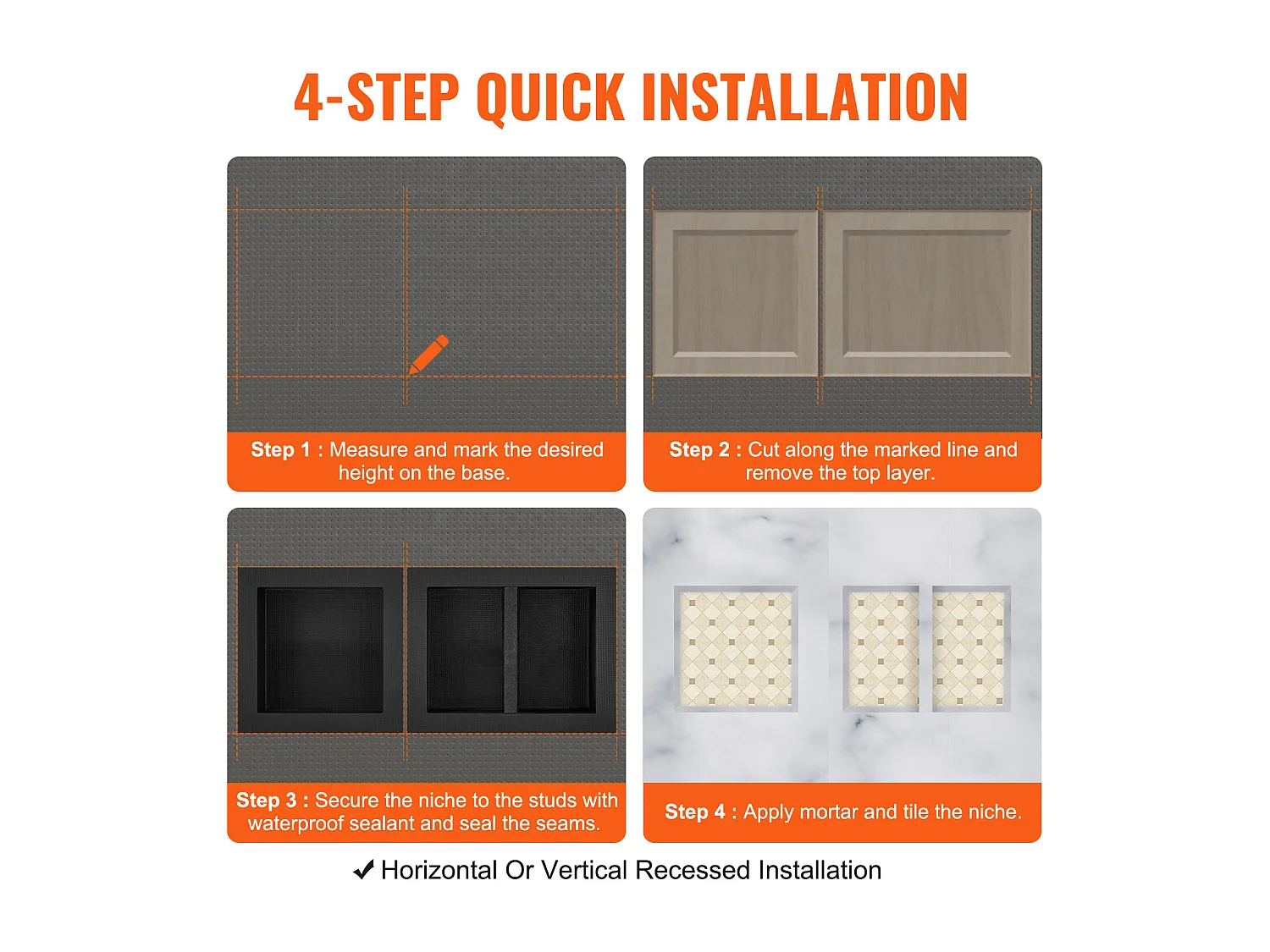 4-STEP QUICK INSTALLATION

Step 1 : Measure and mark the desired height on the base.

Step 2 : Cut along the marked line and remove the top layer.

Step 3 : Secure the niche to the studs with waterproof sealant and seal the seams.

Step 4 : Apply mortar and tile the niche.

✔ Horizontal Or Vertical Recessed Installation