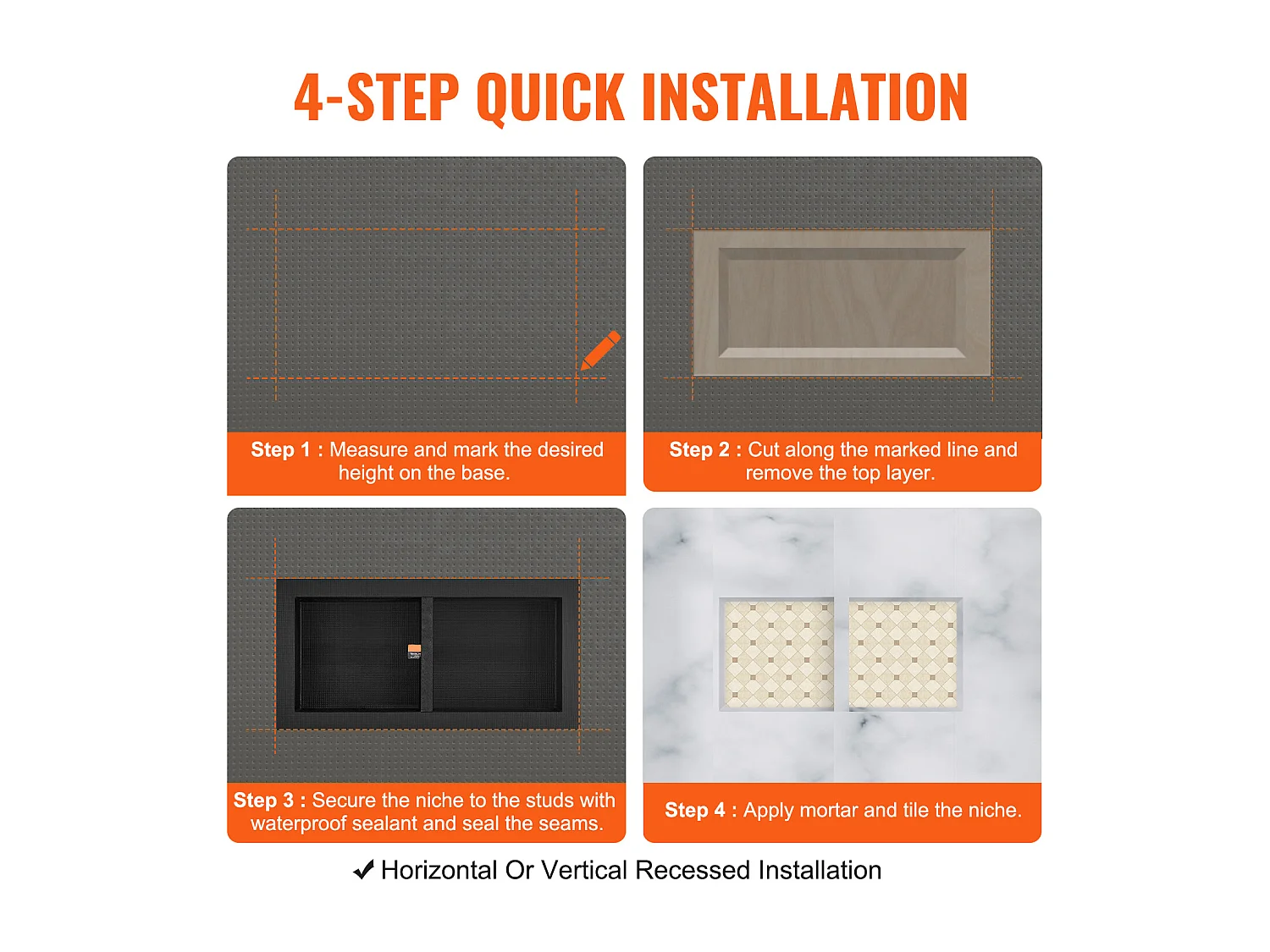 4-STEP QUICK INSTALLATION

Step 1 : Measure and mark the desired height on the base.

Step 2 : Cut along the marked line and remove the top layer.

Step 3 : Secure the niche to the studs with waterproof sealant and seal the seams.

Step 4 : Apply mortar and tile the niche.

✔ Horizontal Or Vertical Recessed Installation