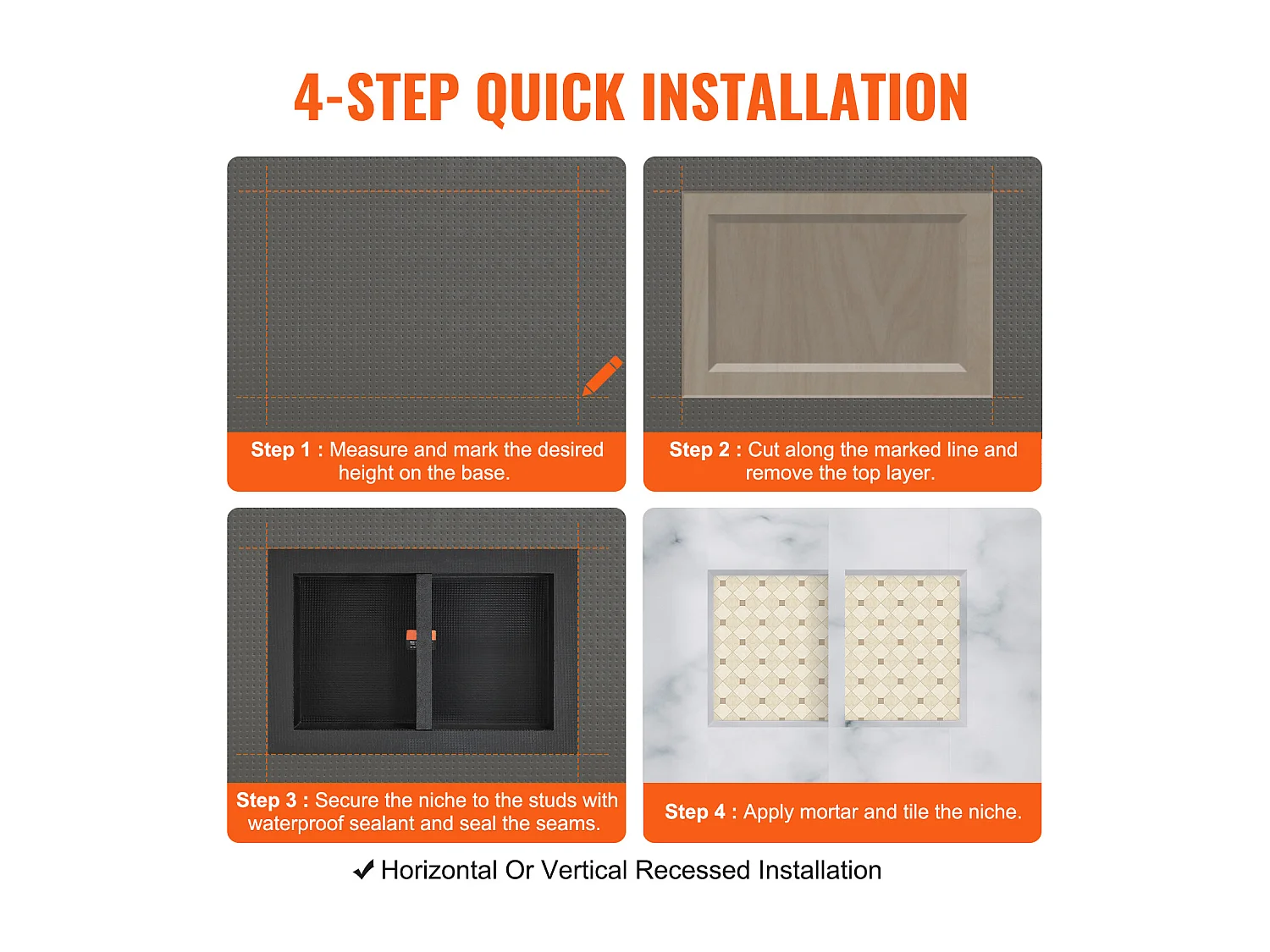 4-STEP QUICK INSTALLATION

Step 1 : Measure and mark the desired height on the base.

Step 2 : Cut along the marked line and remove the top layer.

Step 3 : Secure the niche to the studs with waterproof sealant and seal the seams.

Step 4 : Apply mortar and tile the niche.

✔ Horizontal Or Vertical Recessed Installation