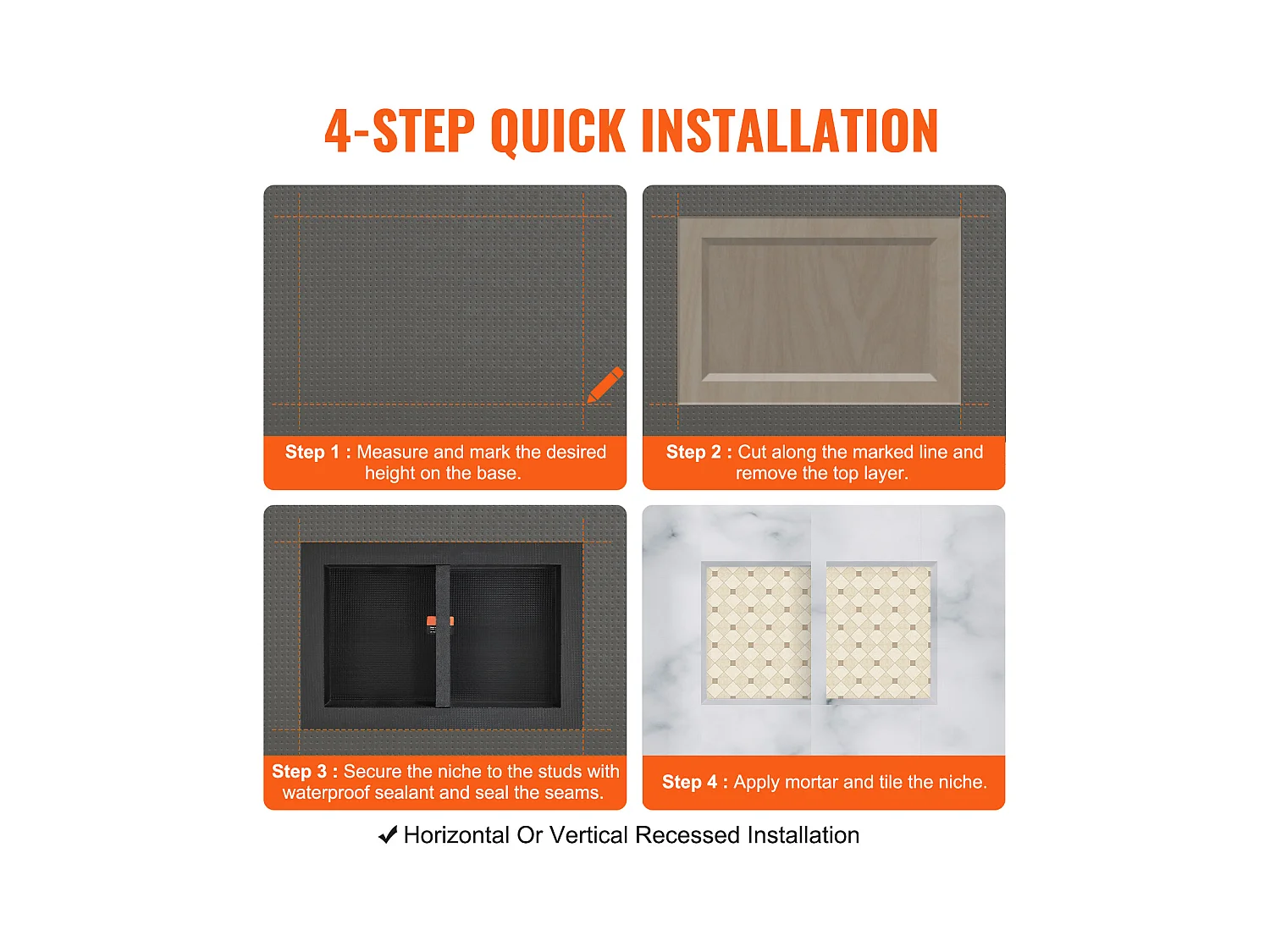 4-STEP QUICK INSTALLATION

Step 1 : Measure and mark the desired height on the base.

Step 2 : Cut along the marked line and remove the top layer.

Step 3 : Secure the niche to the studs with waterproof sealant and seal the seams.

Step 4 : Apply mortar and tile the niche.

✔ Horizontal Or Vertical Recessed Installation