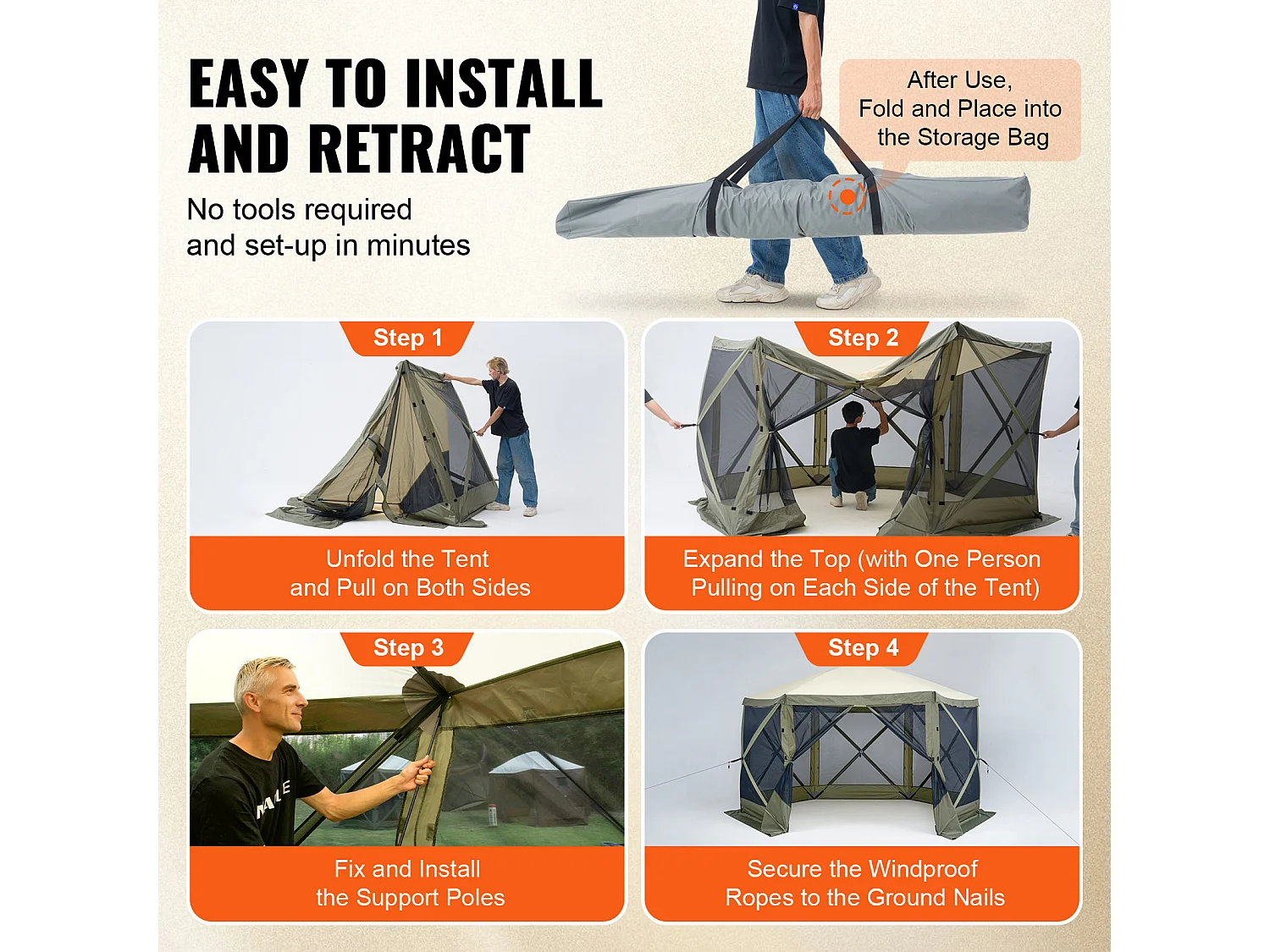 EASY TO INSTALL AND RETRACT

No tools required and set-up in minutes

After Use, Fold and Place into the Storage Bag

Step 1

Unfold the Tent and Pull on Both Sides

Step 2

Expand the Top (with One Person Pulling on Each Side of the Tent)

Step 3

Fix and Install the Support Poles

Step 4

Secure the Windproof Ropes to the Ground Nails