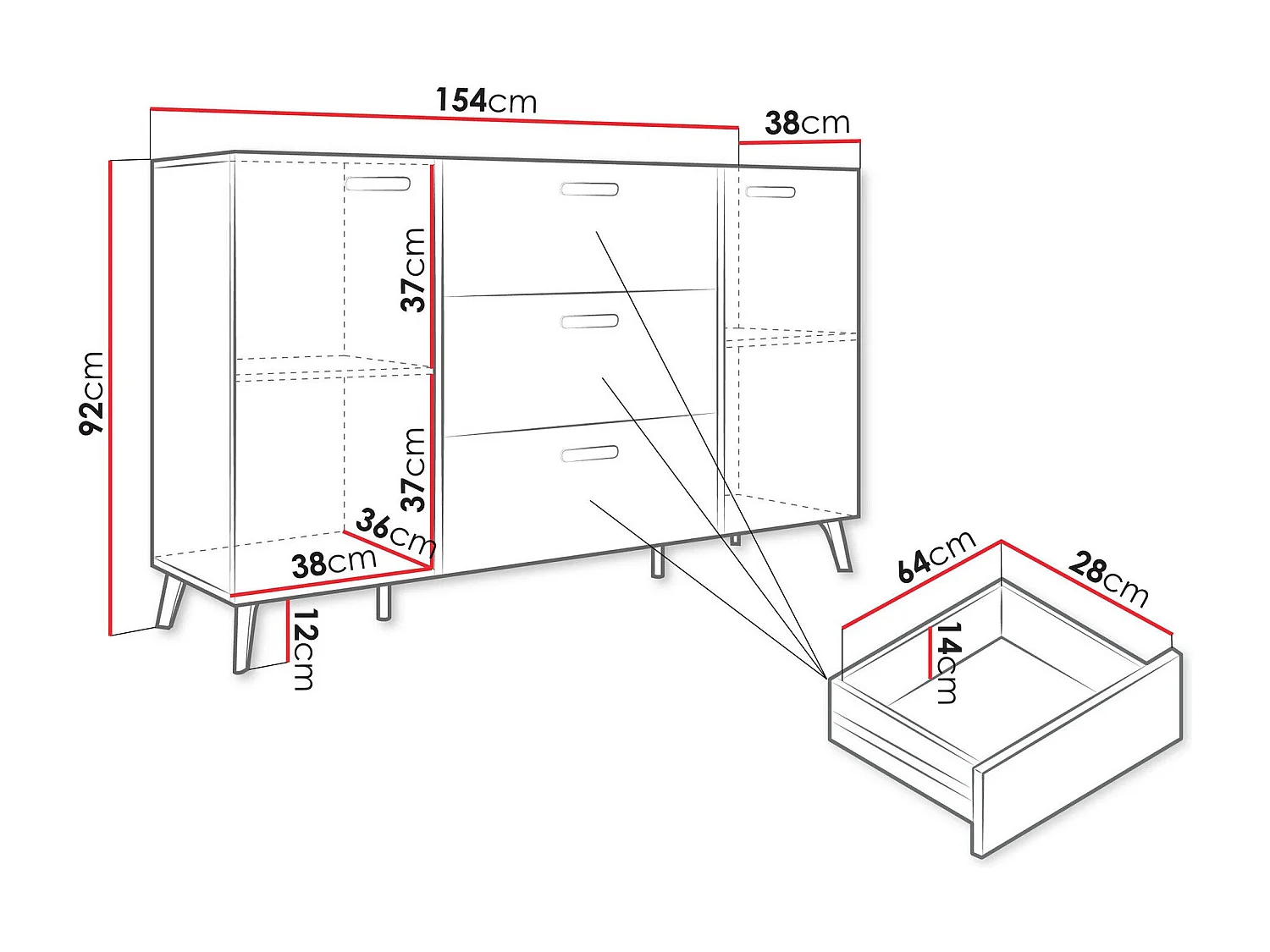 154cm
38cm
92cm
37cm
37cm
36cm
38cm
12cm
64cm
28cm
14cm