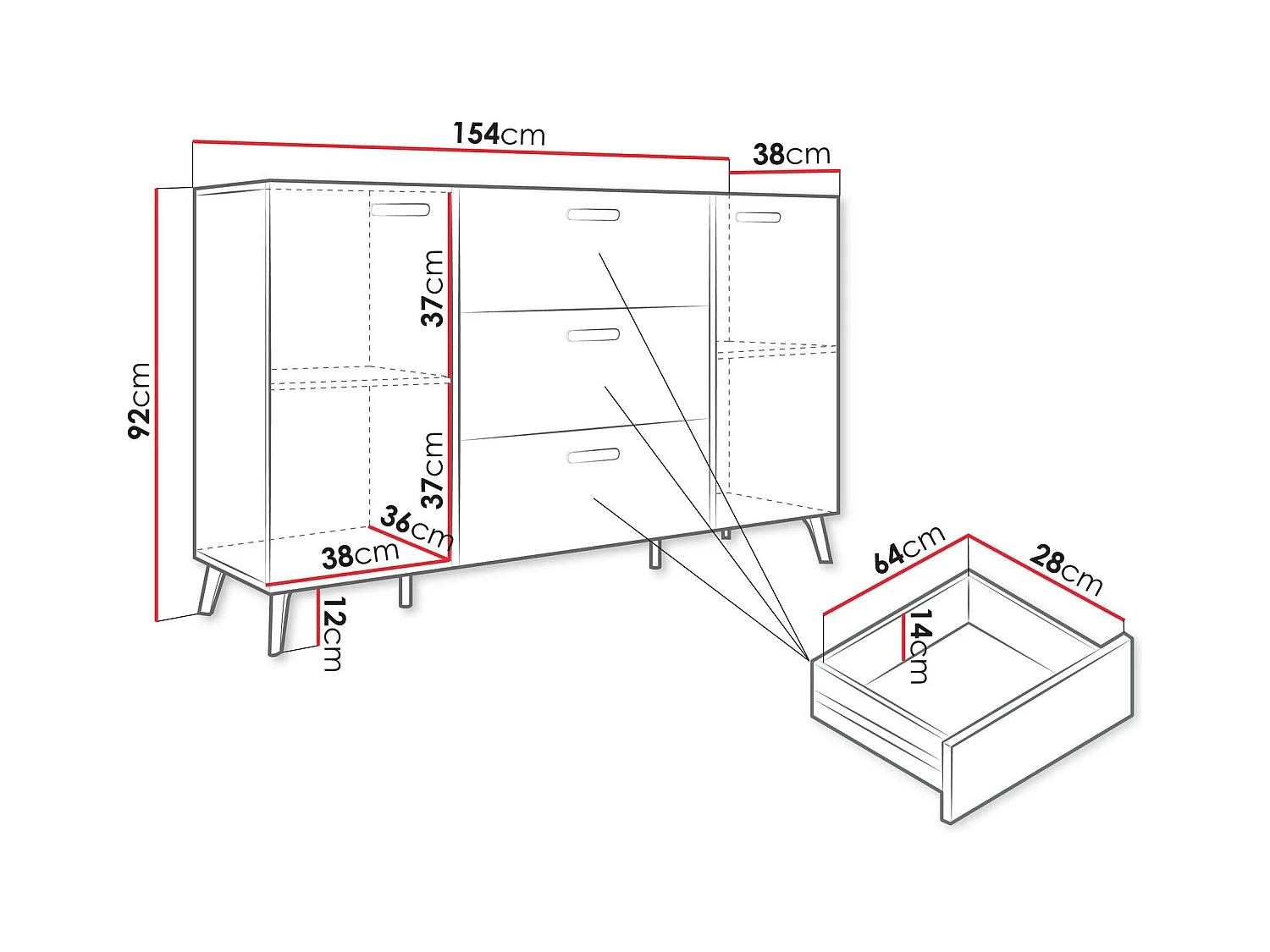 154cm
38cm
92cm
37cm
37cm
36cm
38cm
12cm
64cm
28cm
14cm