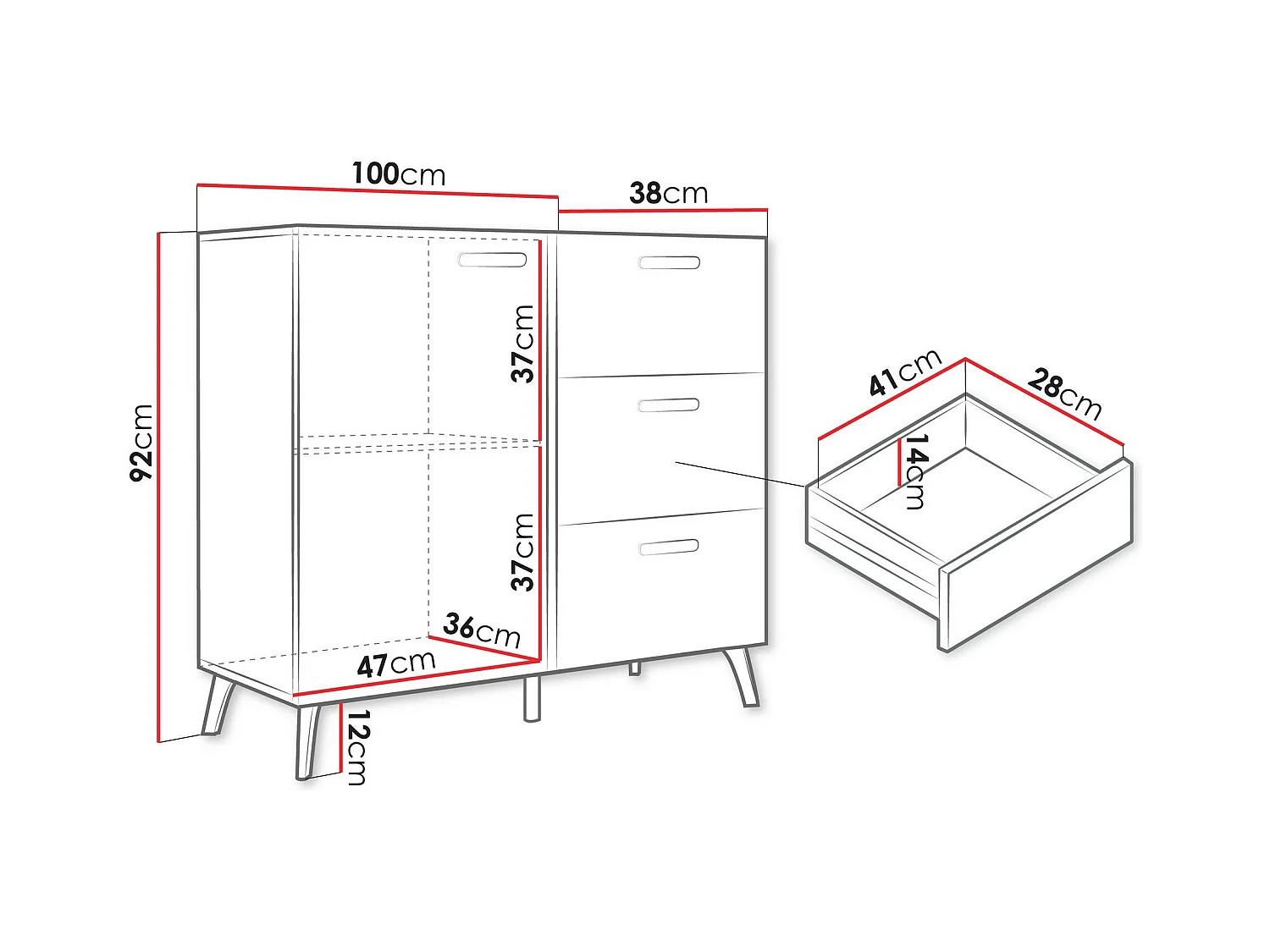 100cm
38cm
92cm
37cm
37cm
36cm
47cm
12cm
41cm
28cm
14cm