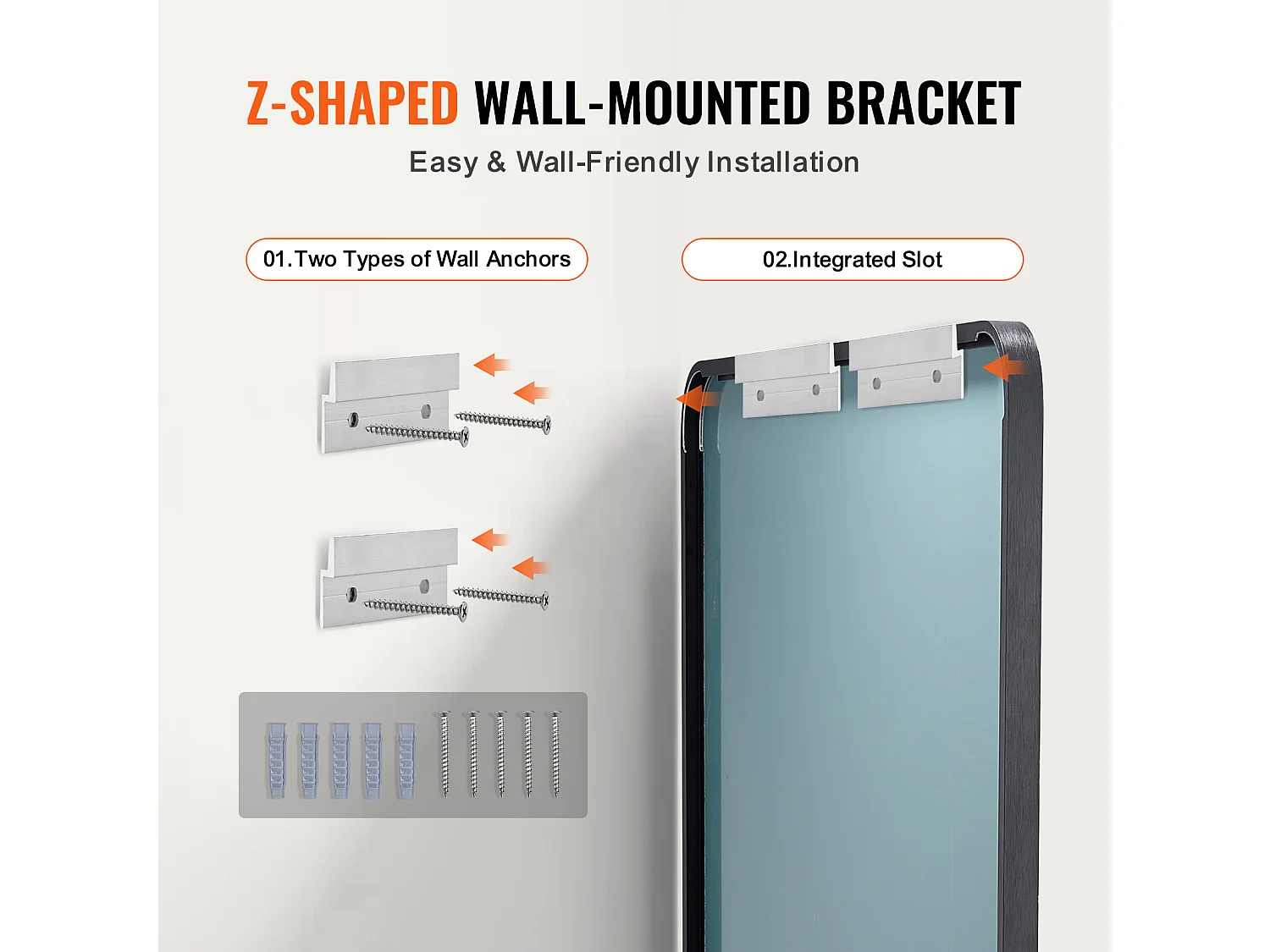 Z-SHAPED WALL-MOUNTED BRACKET

Easy & Wall-Friendly Installation

01.Two Types of Wall Anchors

02.Integrated Slot