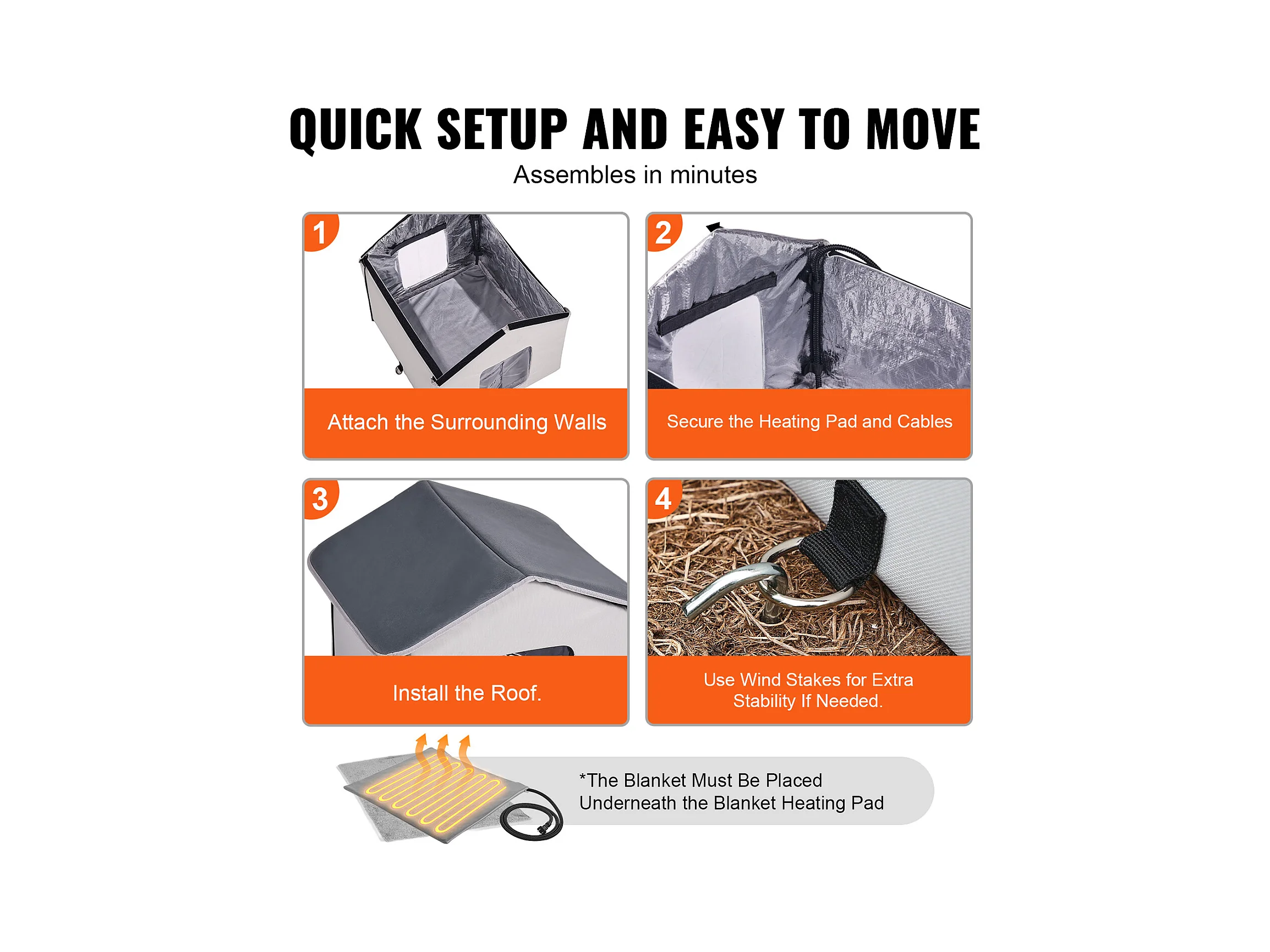 QUICK SETUP AND EASY TO MOVE
Assembles in minutes

1
Attach the Surrounding Walls

2
Secure the Heating Pad and Cables

3
Install the Roof.

4
Use Wind Stakes for Extra Stability If Needed.

*The Blanket Must Be Placed Underneath the Blanket Heating Pad