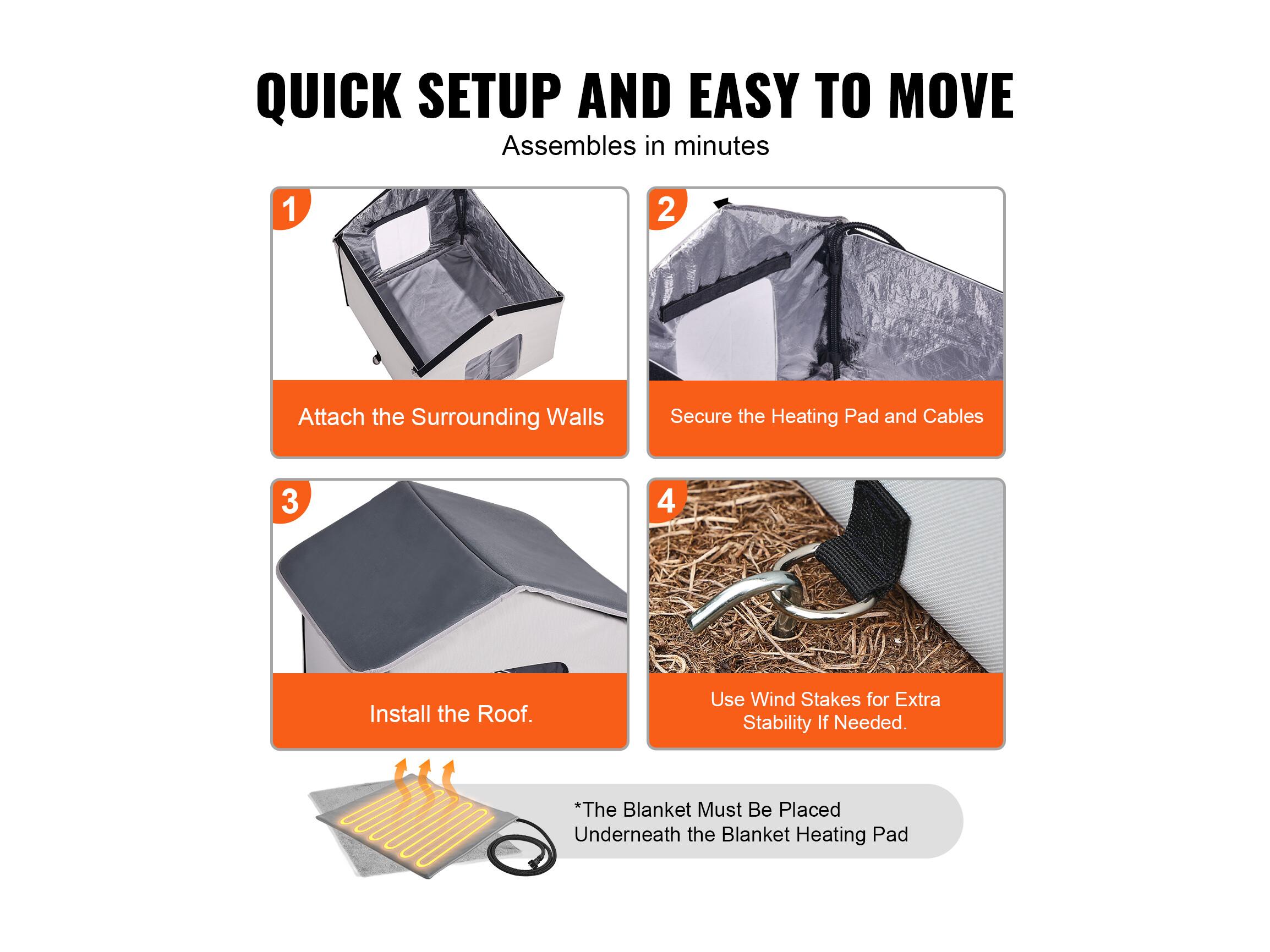 QUICK SETUP AND EASY TO MOVE
Assembles in minutes

1
Attach the Surrounding Walls

2
Secure the Heating Pad and Cables

3
Install the Roof.

4
Use Wind Stakes for Extra Stability If Needed.

*The Blanket Must Be Placed Underneath the Blanket Heating Pad