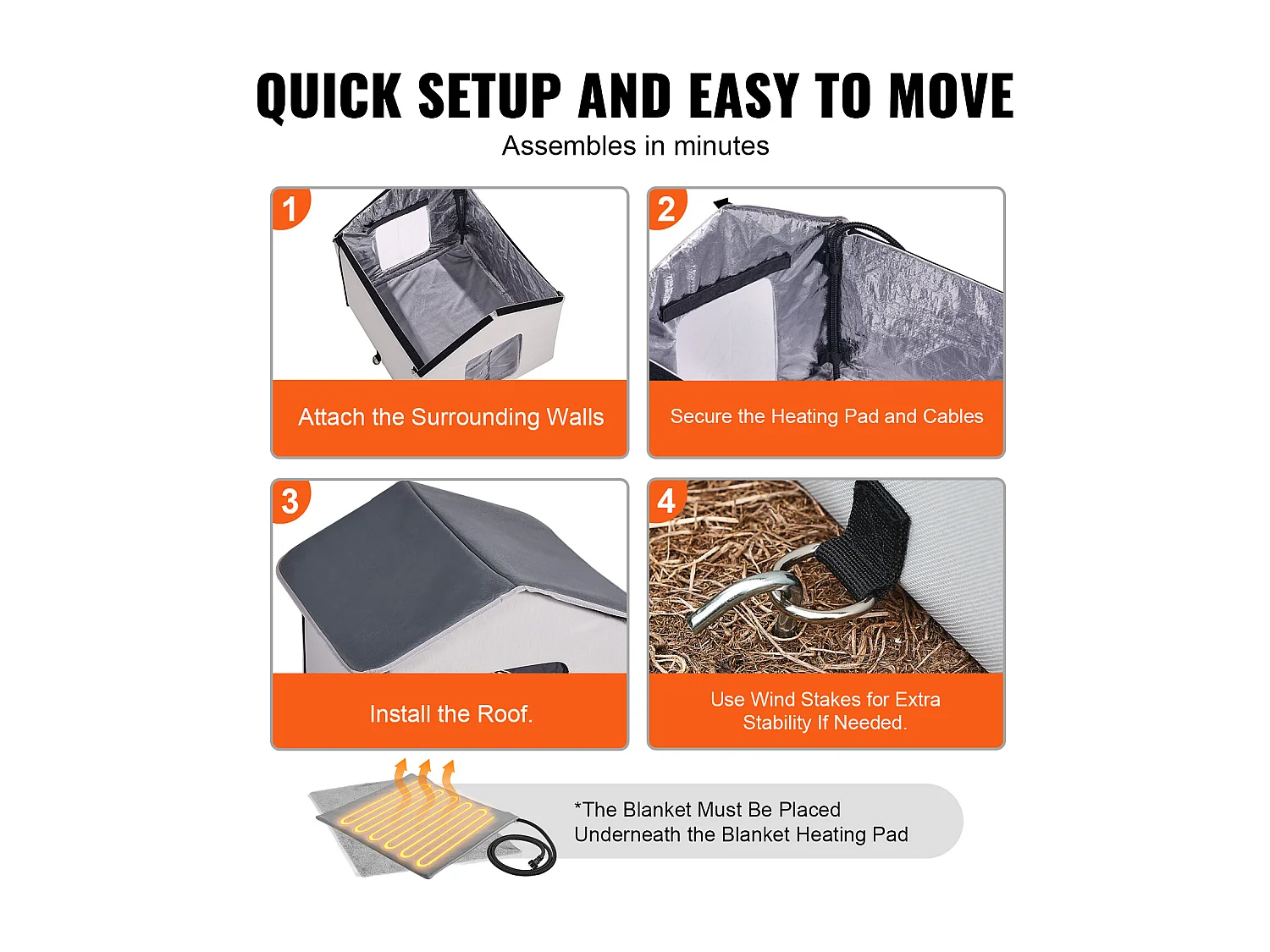 QUICK SETUP AND EASY TO MOVE

Assembles in minutes

1
Attach the Surrounding Walls

2
Secure the Heating Pad and Cables

3
Install the Roof.

4
Use Wind Stakes for Extra Stability If Needed.

*The Blanket Must Be Placed Underneath the Blanket Heating Pad