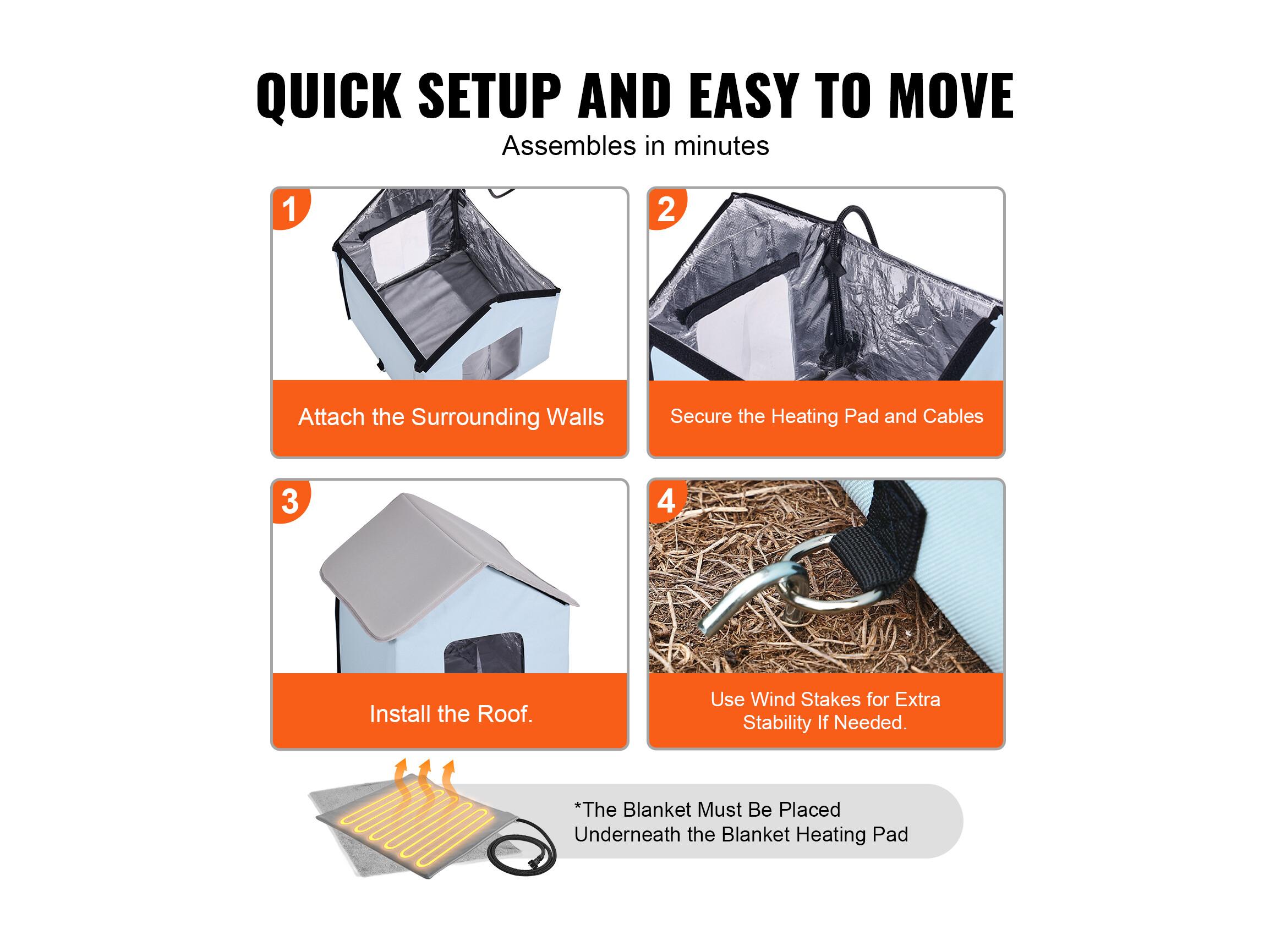 QUICK SETUP AND EASY TO MOVE

Assembles in minutes

1

Attach the Surrounding Walls

2

Secure the Heating Pad and Cables

3

Install the Roof.

4

Use Wind Stakes for Extra Stability If Needed.

*The Blanket Must Be Placed Underneath the Blanket Heating Pad