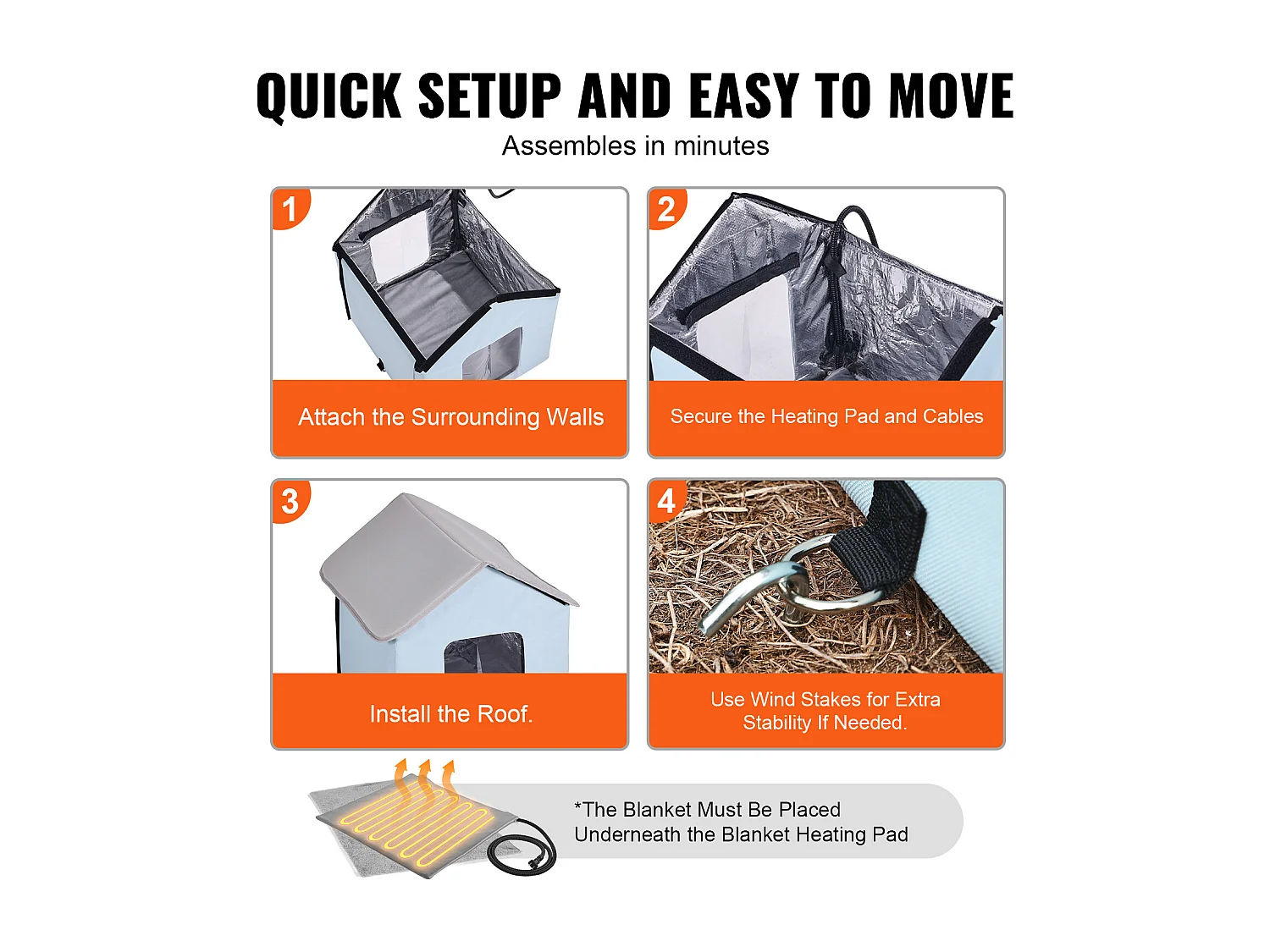 QUICK SETUP AND EASY TO MOVE

Assembles in minutes

1

Attach the Surrounding Walls

2

Secure the Heating Pad and Cables

3

Install the Roof.

4

Use Wind Stakes for Extra Stability If Needed.

*The Blanket Must Be Placed Underneath the Blanket Heating Pad