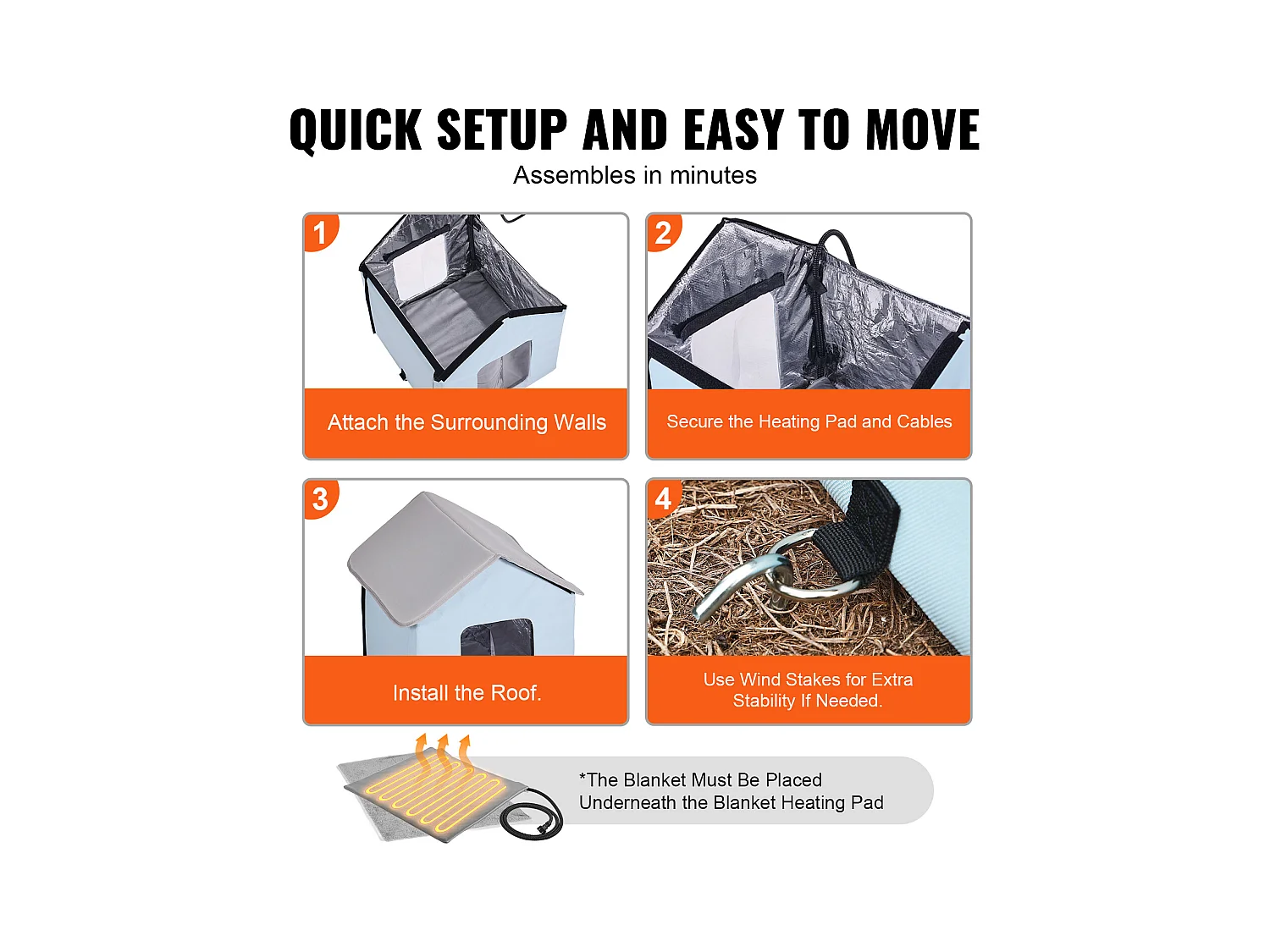 QUICK SETUP AND EASY TO MOVE
Assembles in minutes

1
Attach the Surrounding Walls

2
Secure the Heating Pad and Cables

3
Install the Roof.

4
Use Wind Stakes for Extra Stability If Needed.

*The Blanket Must Be Placed Underneath the Blanket Heating Pad