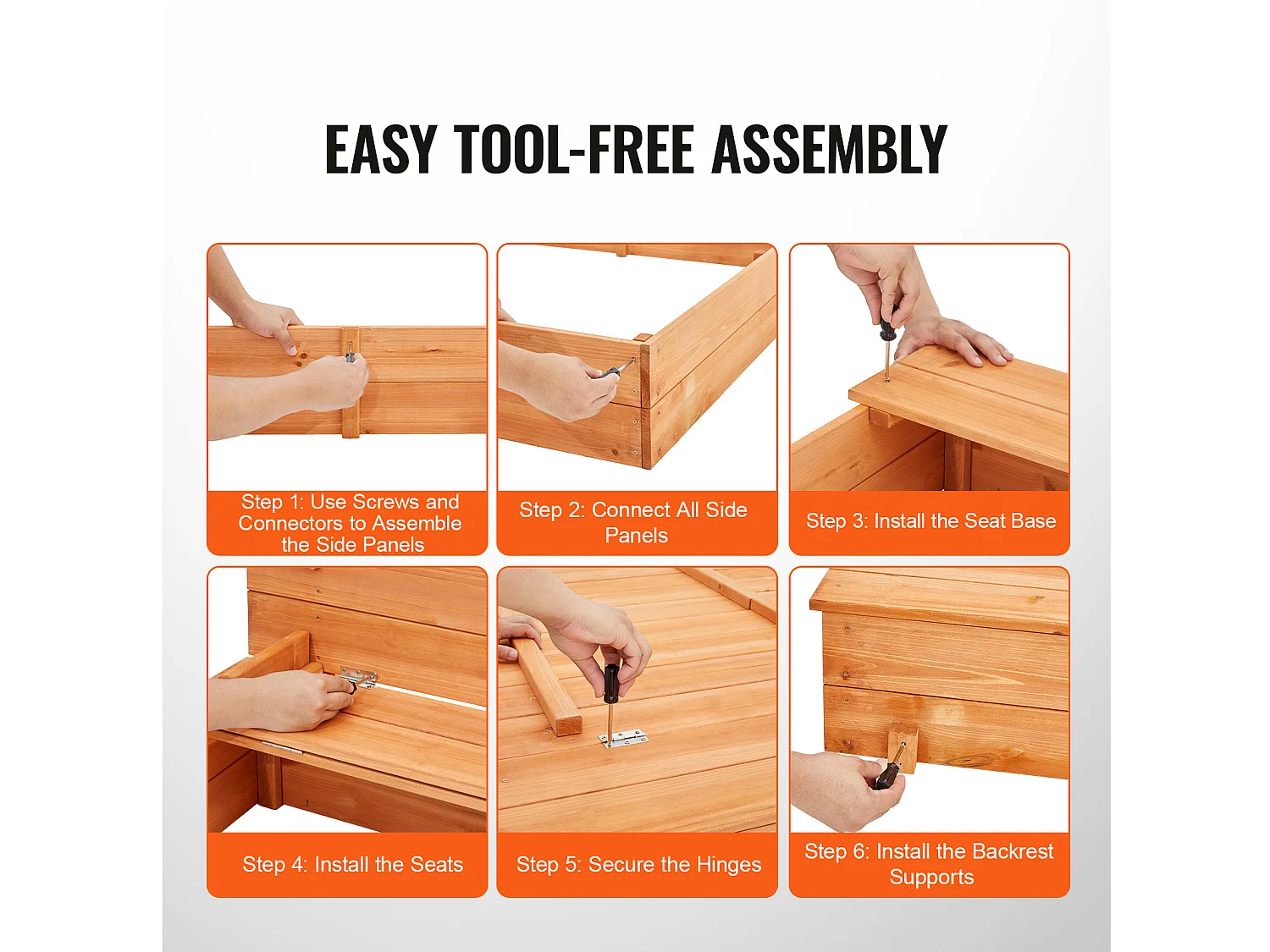 EASY TOOL-FREE ASSEMBLY

Step 1: Use Screws and Connectors to Assemble the Side Panels

Step 2: Connect All Side Panels

Step 3: Install the Seat Base

Step 4: Install the Seats

Step 5: Secure the Hinges

Step 6: Install the Backrest Supports