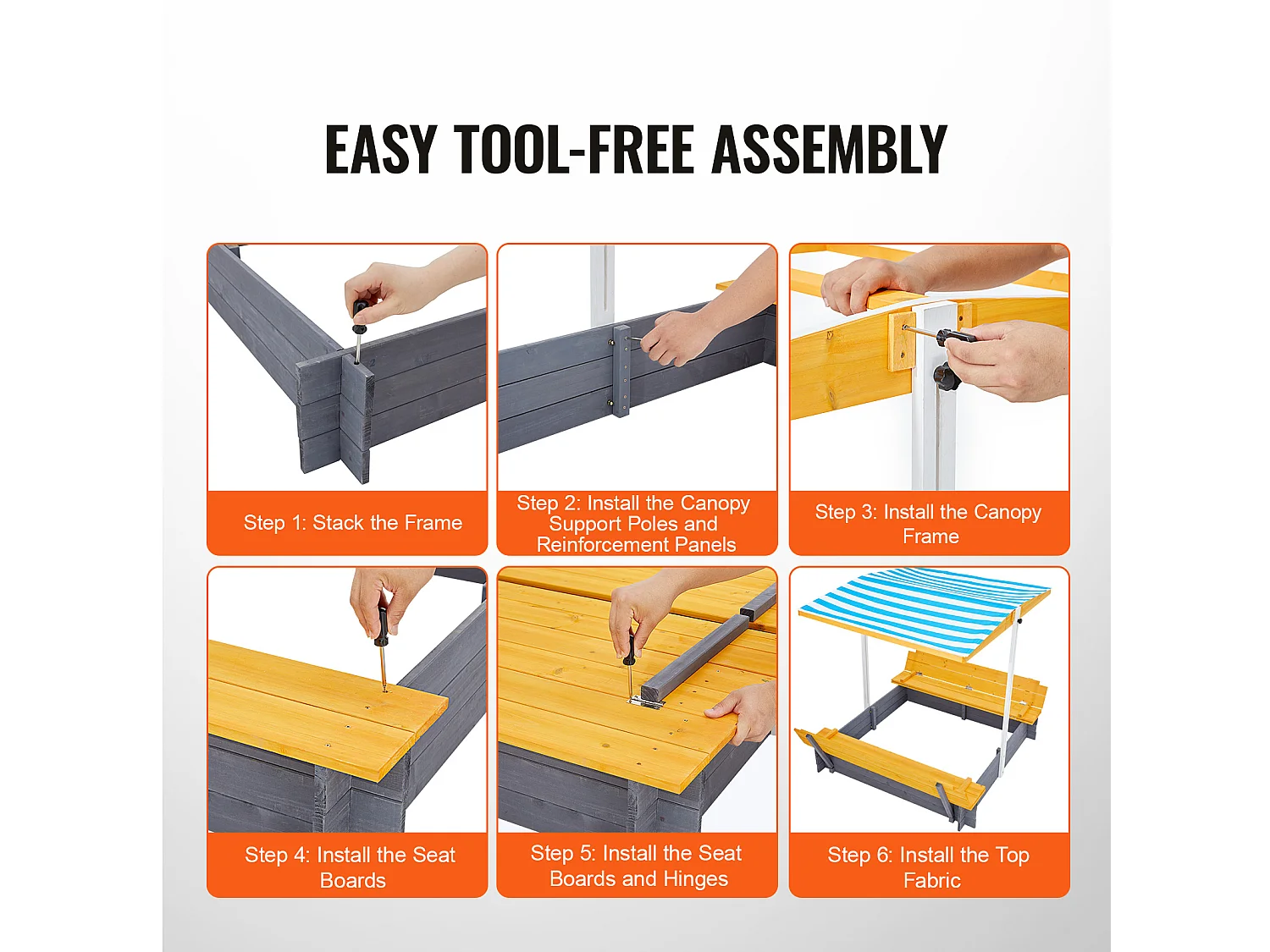 EASY TOOL-FREE ASSEMBLY

Step 1: Stack the Frame

Step 2: Install the Canopy Support Poles and Reinforcement Panels

Step 3: Install the Canopy Frame

Step 4: Install the Seat Boards

Step 5: Install the Seat Boards and Hinges

Step 6: Install the Top Fabric