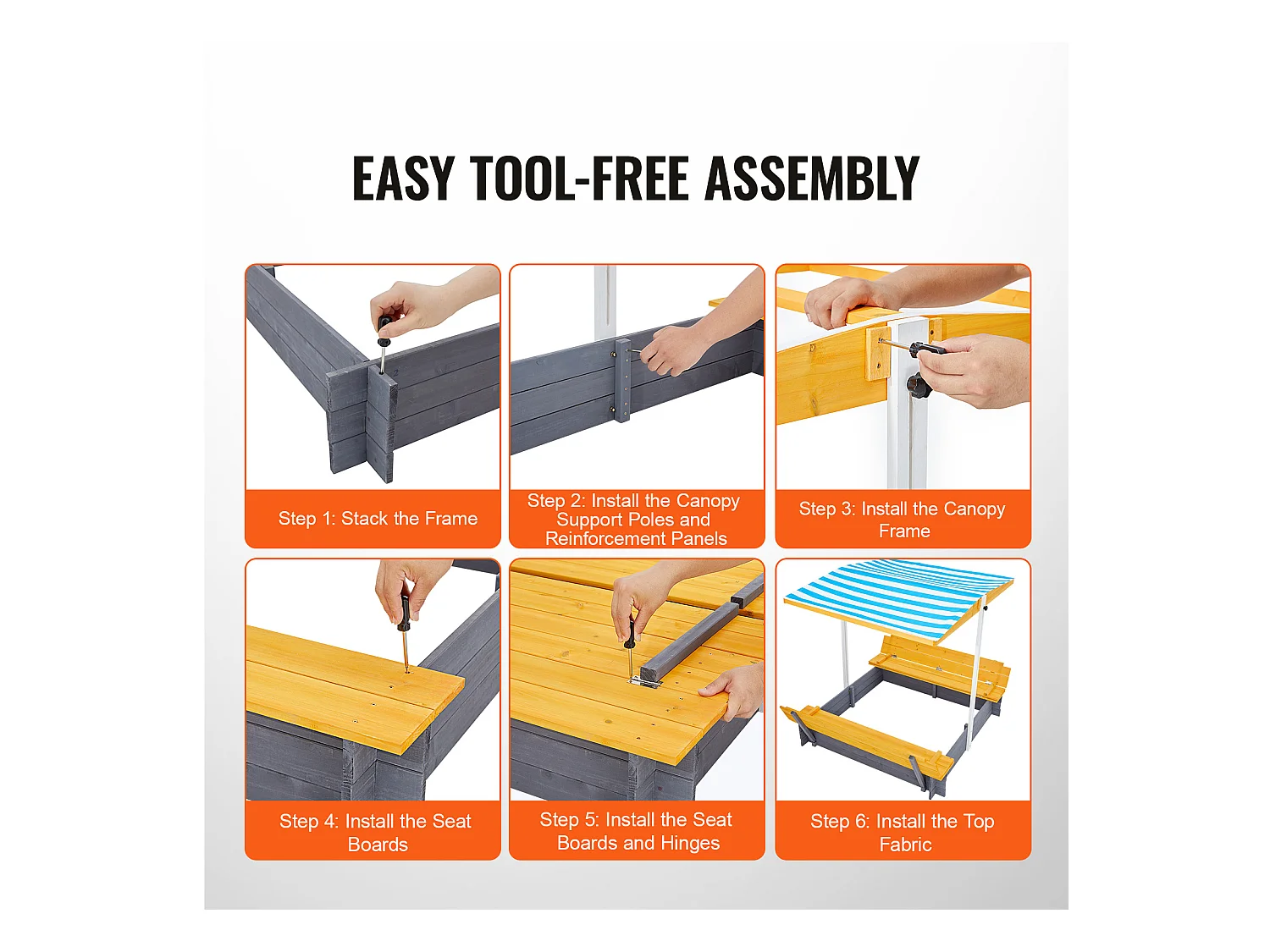 EASY TOOL-FREE ASSEMBLY

Step 1: Stack the Frame

Step 2: Install the Canopy Support Poles and Reinforcement Panels

Step 3: Install the Canopy Frame

Step 4: Install the Seat Boards

Step 5: Install the Seat Boards and Hinges

Step 6: Install the Top Fabric