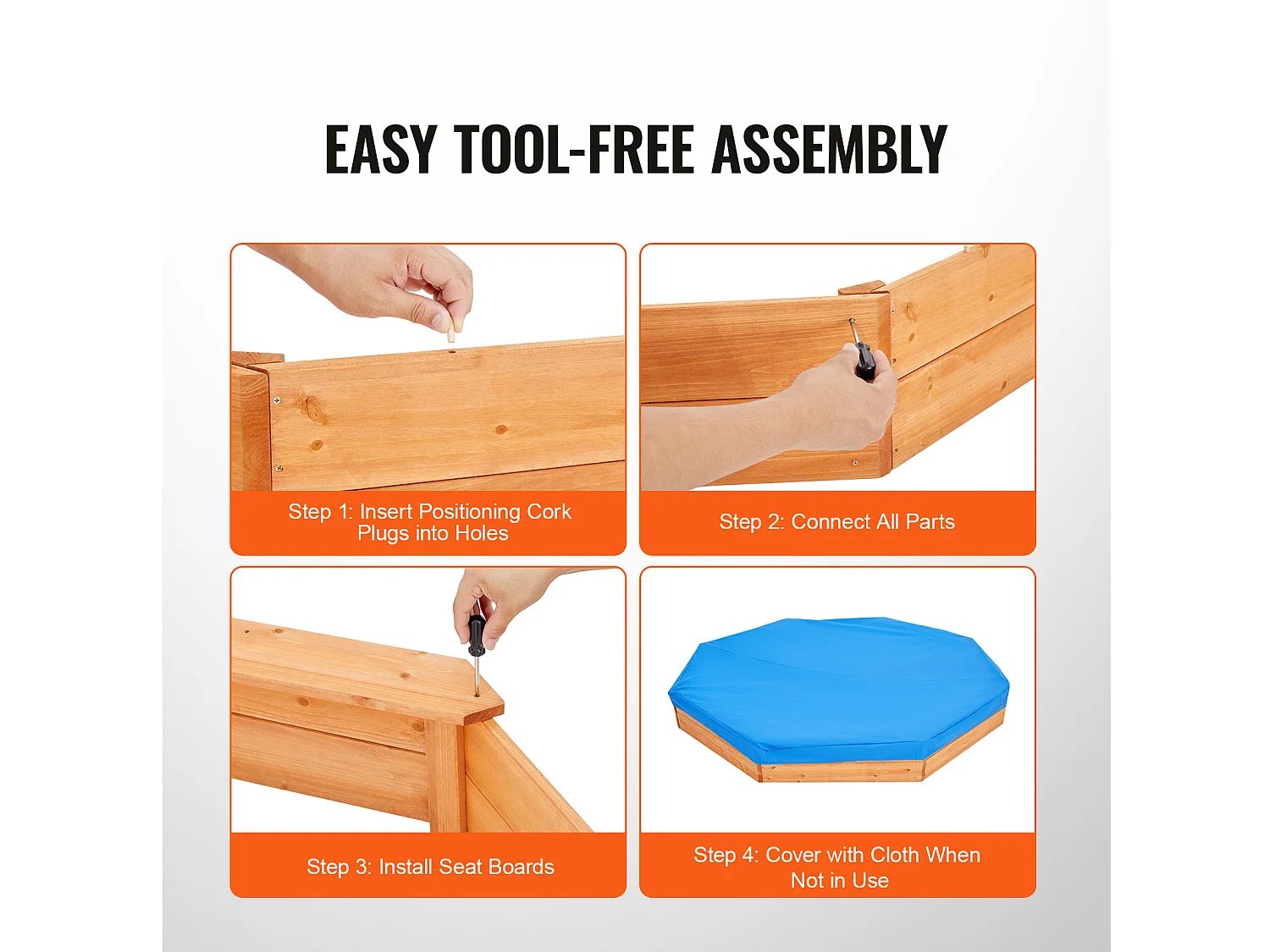 EASY TOOL-FREE ASSEMBLY

Step 1: Insert Positioning Cork Plugs into Holes

Step 2: Connect All Parts

Step 3: Install Seat Boards

Step 4: Cover with Cloth When Not in Use