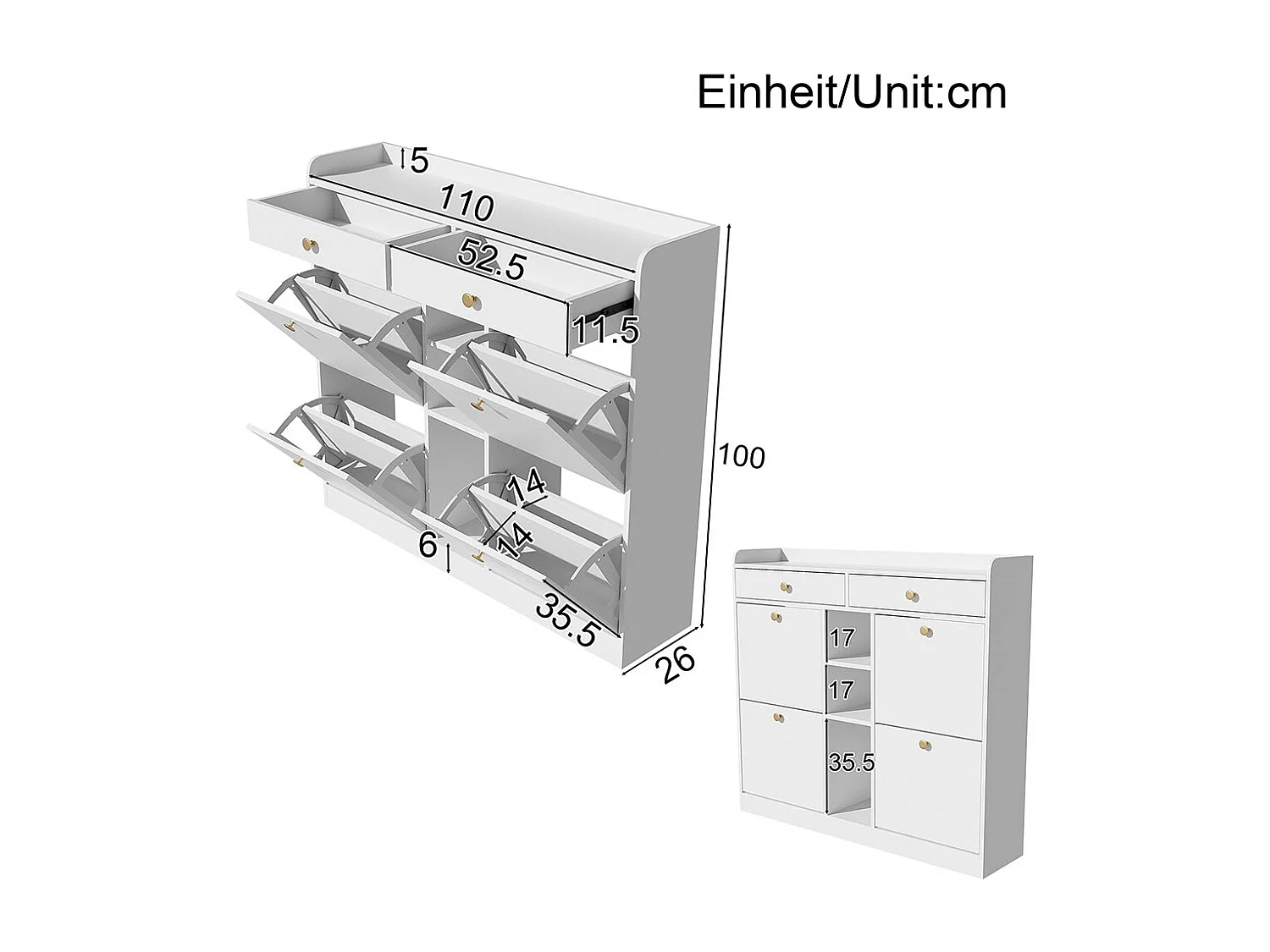 Einheit/Unit:cm

5
110
52.5
11.5
100
14
14
6
35.5
26

17
17
35.5