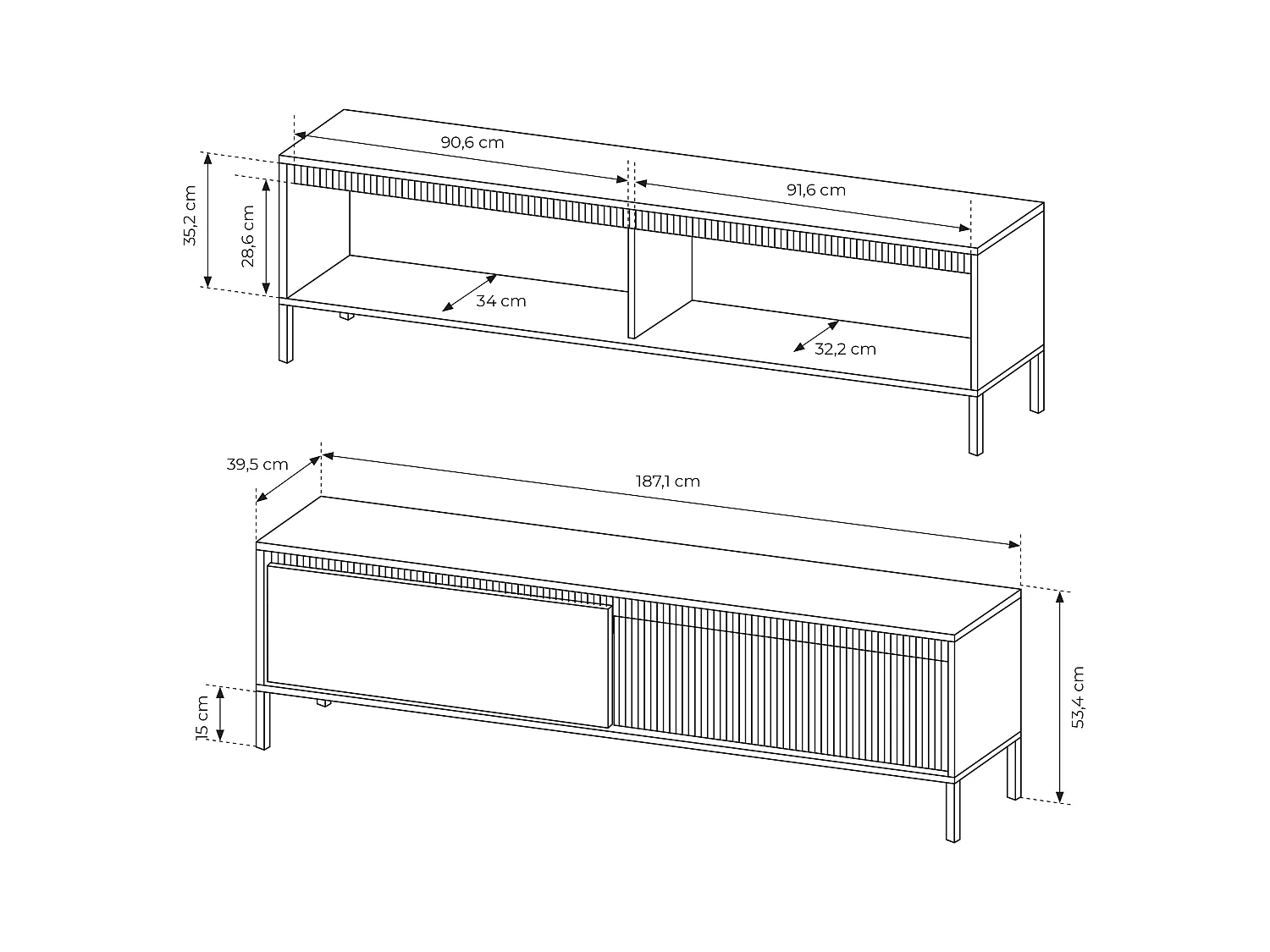 90,6 cm

91,6 cm

35,2 cm

28,6 cm

34 cm

32,2 cm

39,5 cm

187,1 cm

15 cm

53,4 cm