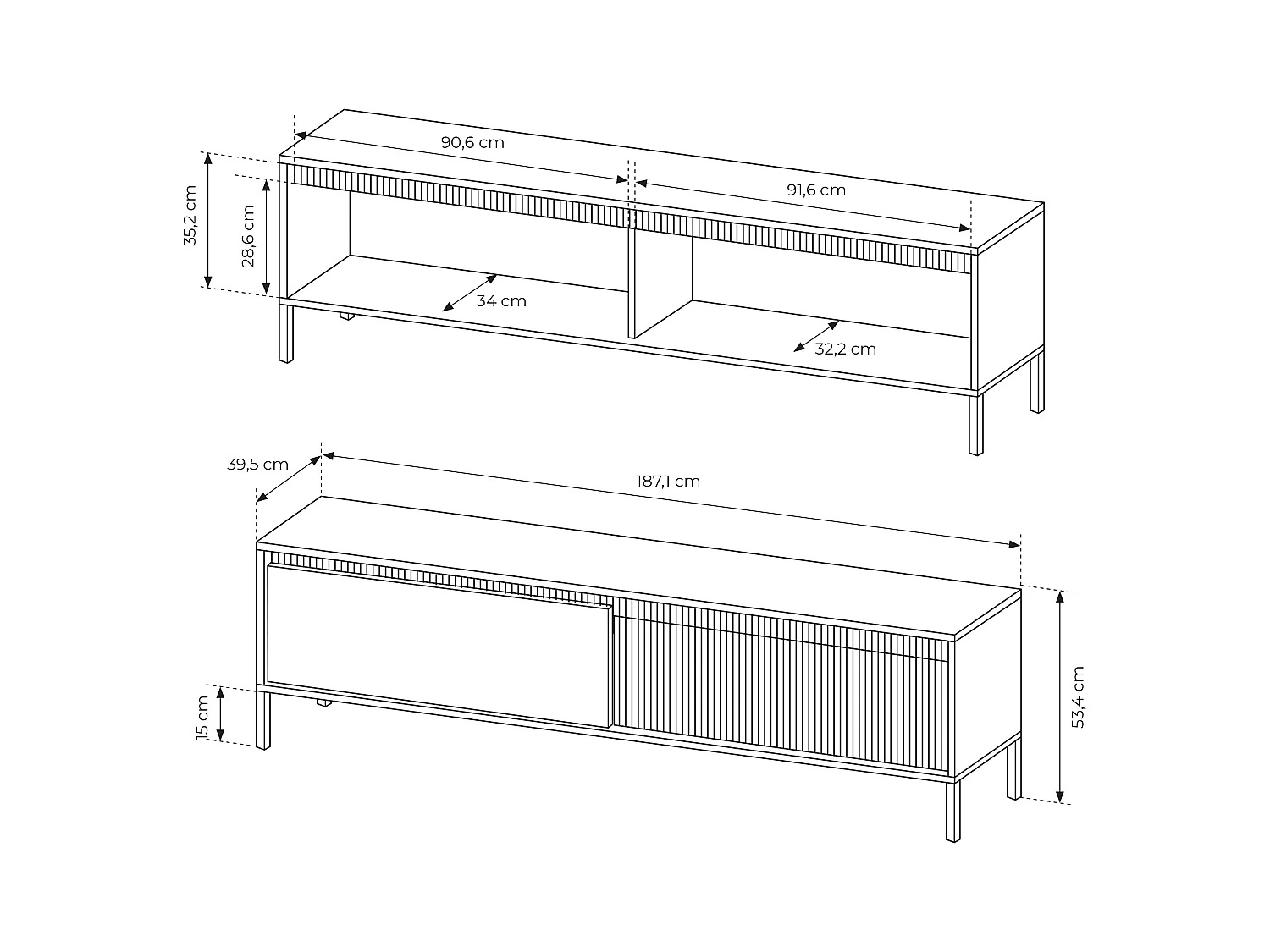 90,6 cm
91,6 cm
35,2 cm
28,6 cm
34 cm
32,2 cm
39,5 cm
187,1 cm
15 cm
53,4 cm