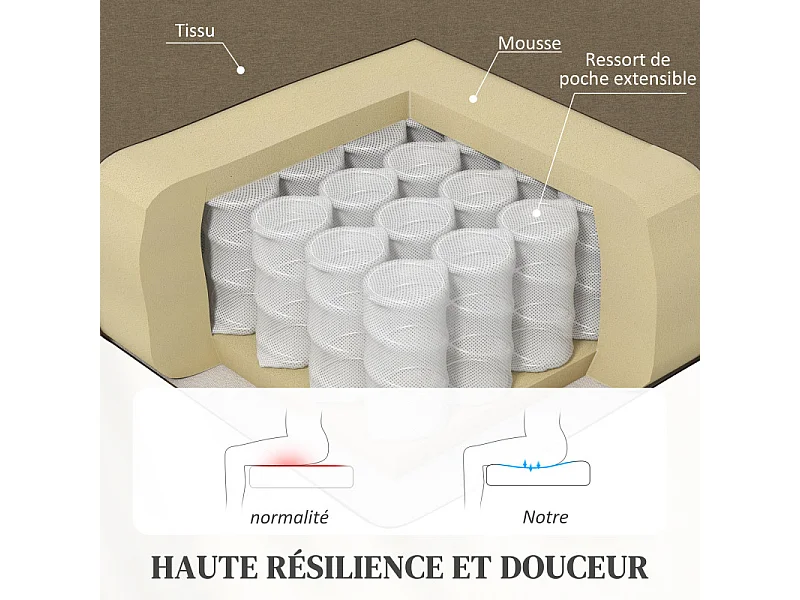 Tissu

Mousse

Ressort de poche extensible

normalité

Notre

HAUTE RÉSILIENCE ET DOUCEUR