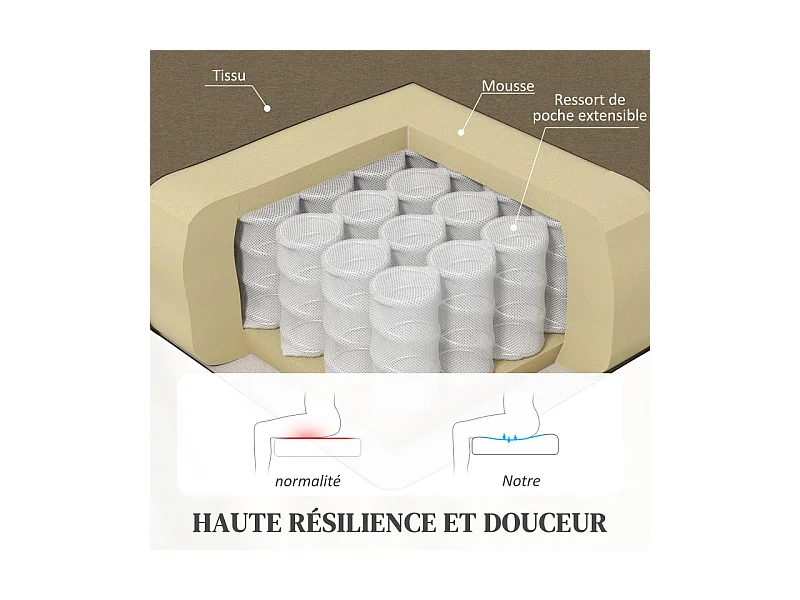 Tissu

Mousse

Ressort de poche extensible

normalité

Notre

HAUTE RÉSILIENCE ET DOUCEUR