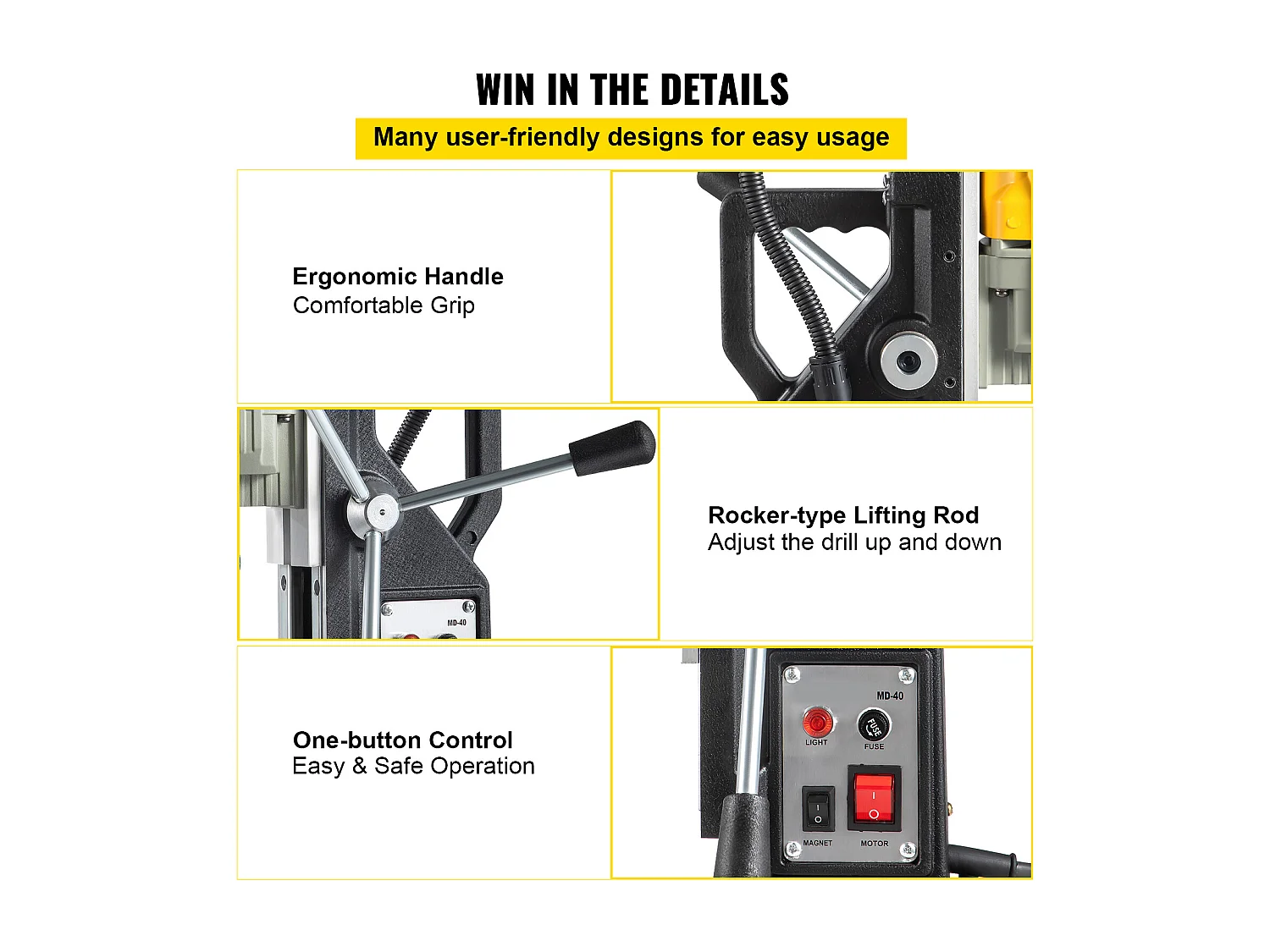 WIN IN THE DETAILS

Many user-friendly designs for easy usage

Ergonomic Handle
Comfortable Grip

MD-40

Rocker-type Lifting Rod
Adjust the drill up and down

One-button Control
Easy & Safe Operation

MD-40

LIGHT

FUSE

FUSE

MAGNET

MOTOR