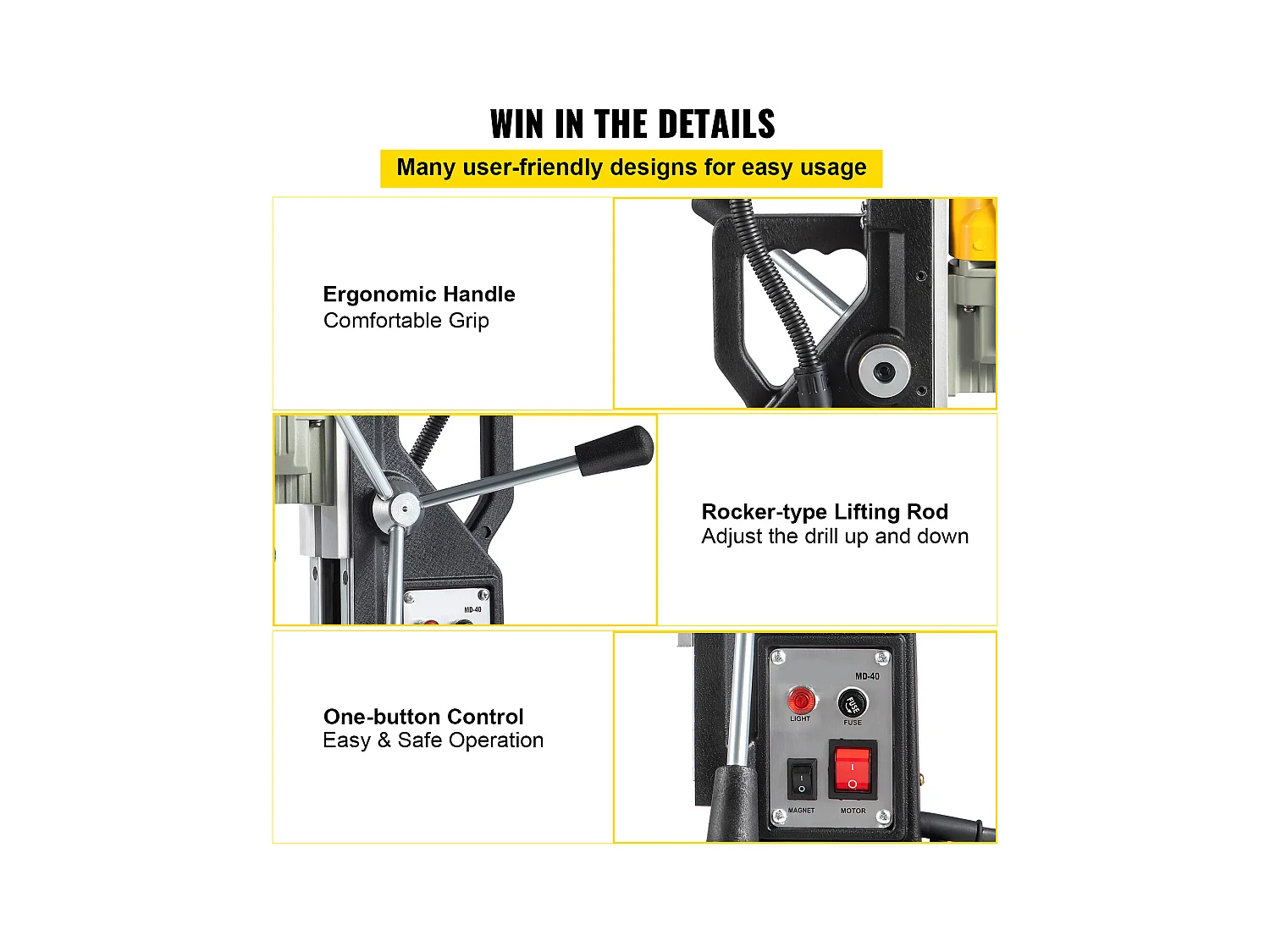 WIN IN THE DETAILS

Many user-friendly designs for easy usage

Ergonomic Handle
Comfortable Grip

MD-40

Rocker-type Lifting Rod
Adjust the drill up and down

One-button Control
Easy & Safe Operation

MD-40

LIGHT

FUSE

FUSE

MAGNET

MOTOR