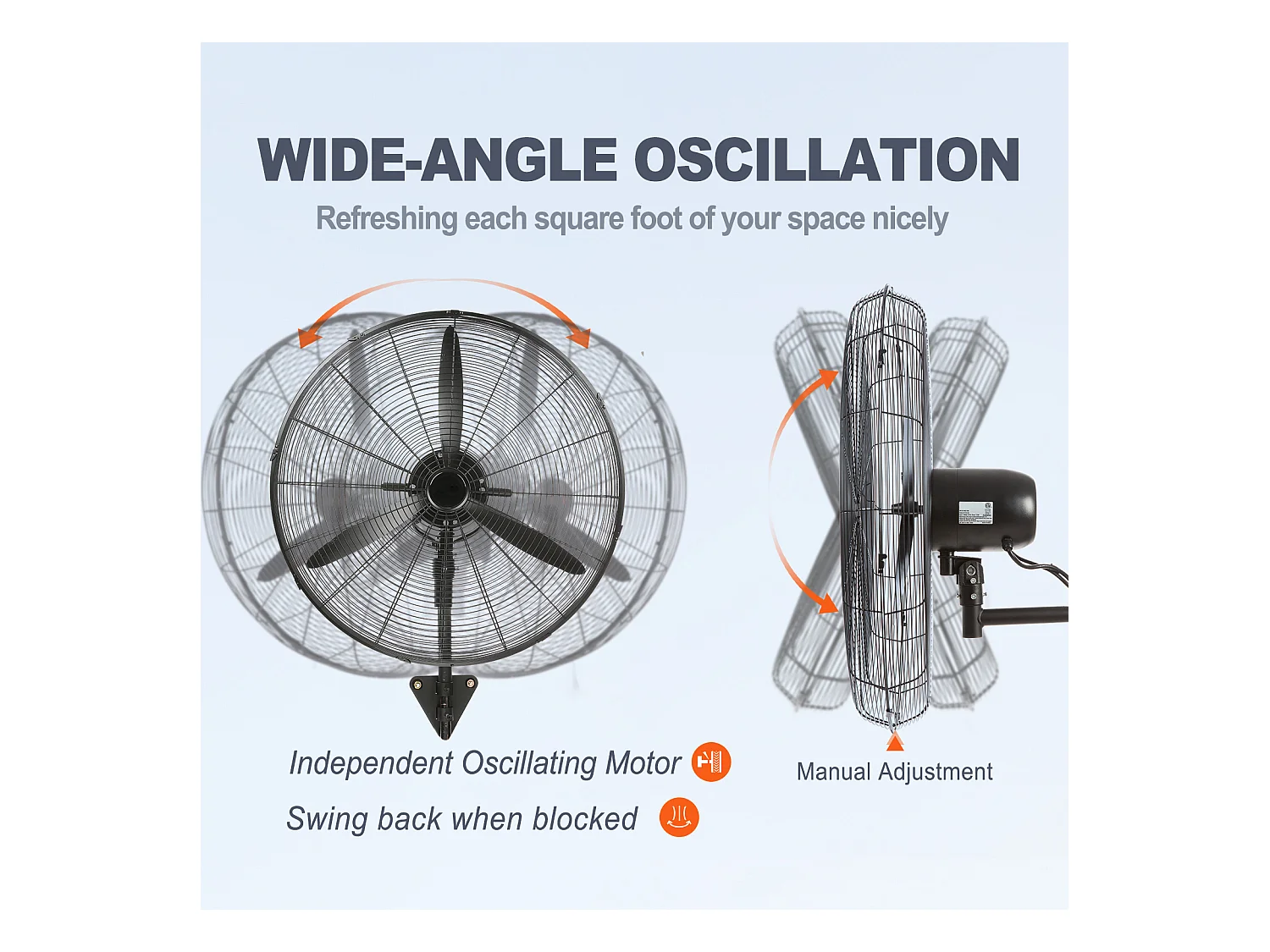 WIDE-ANGLE OSCILLATION

Refreshing each square foot of your space nicely

Independent Oscillating Motor

Swing back when blocked

Manual Adjustment