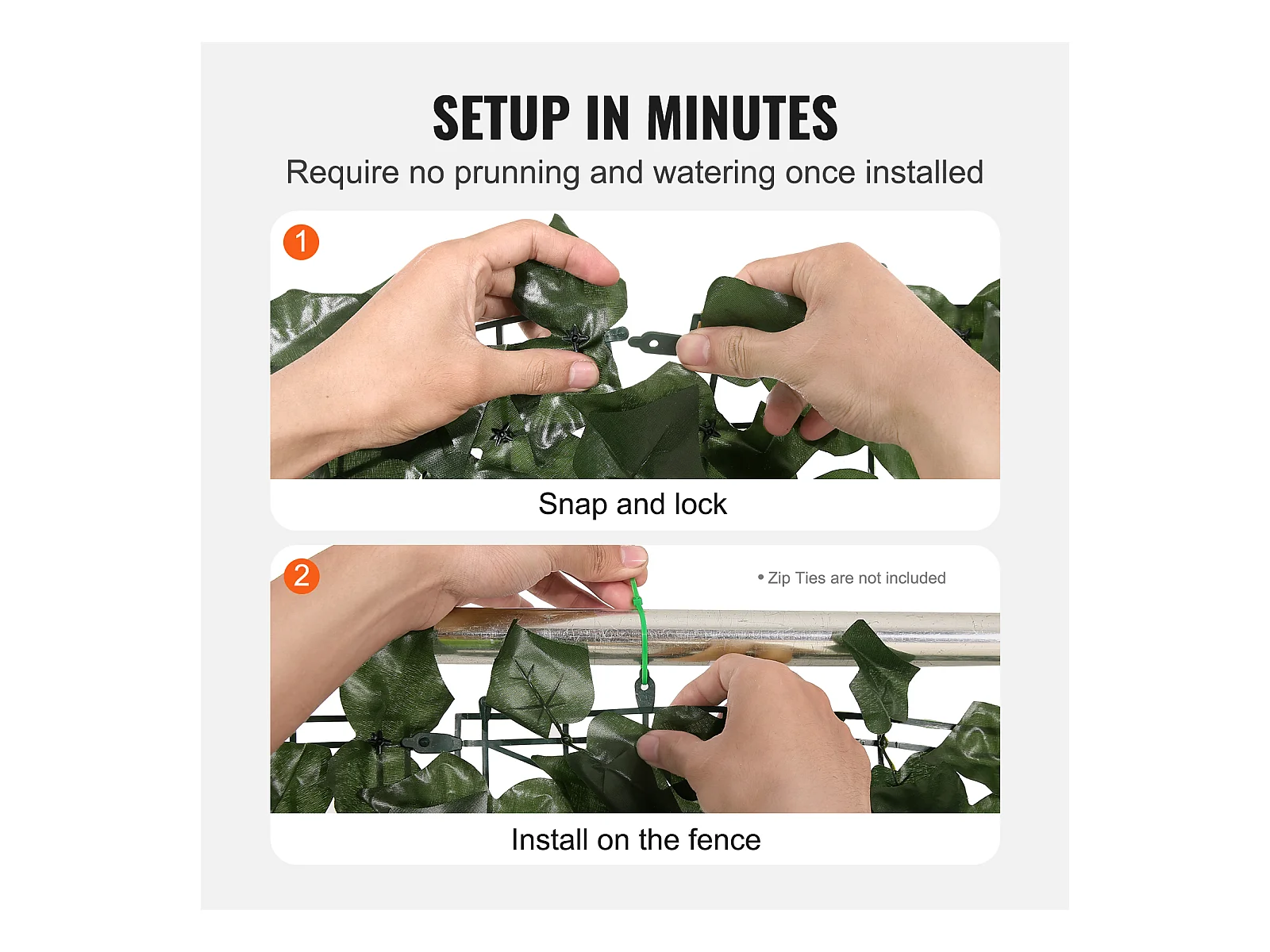 SETUP IN MINUTES
Require no prunning and watering once installed

1

Snap and lock

2

• Zip Ties are not included

Install on the fence