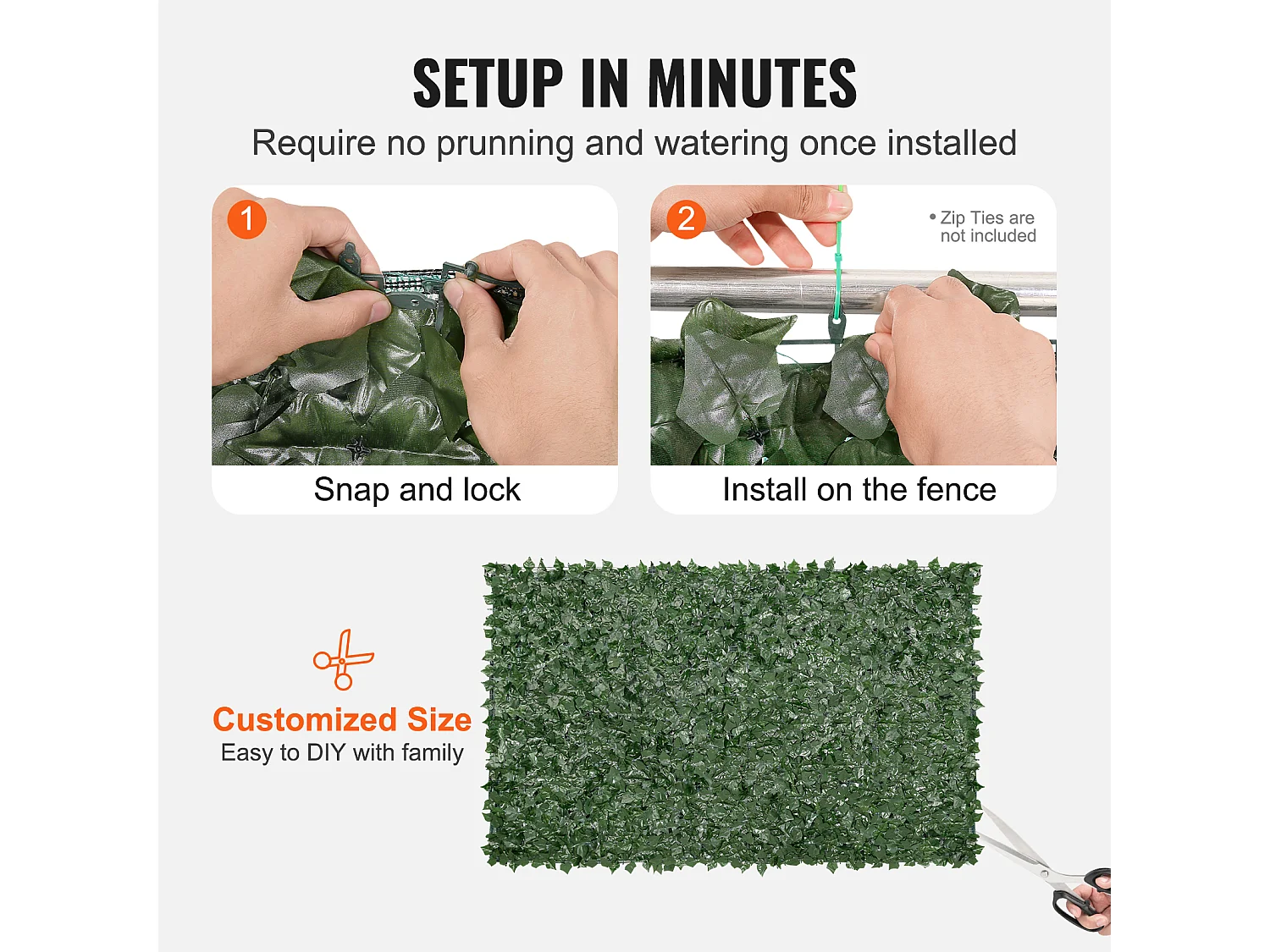 SETUP IN MINUTES
Require no prunning and watering once installed

1
Snap and lock

2
• Zip Ties are not included
Install on the fence

Customized Size
Easy to DIY with family