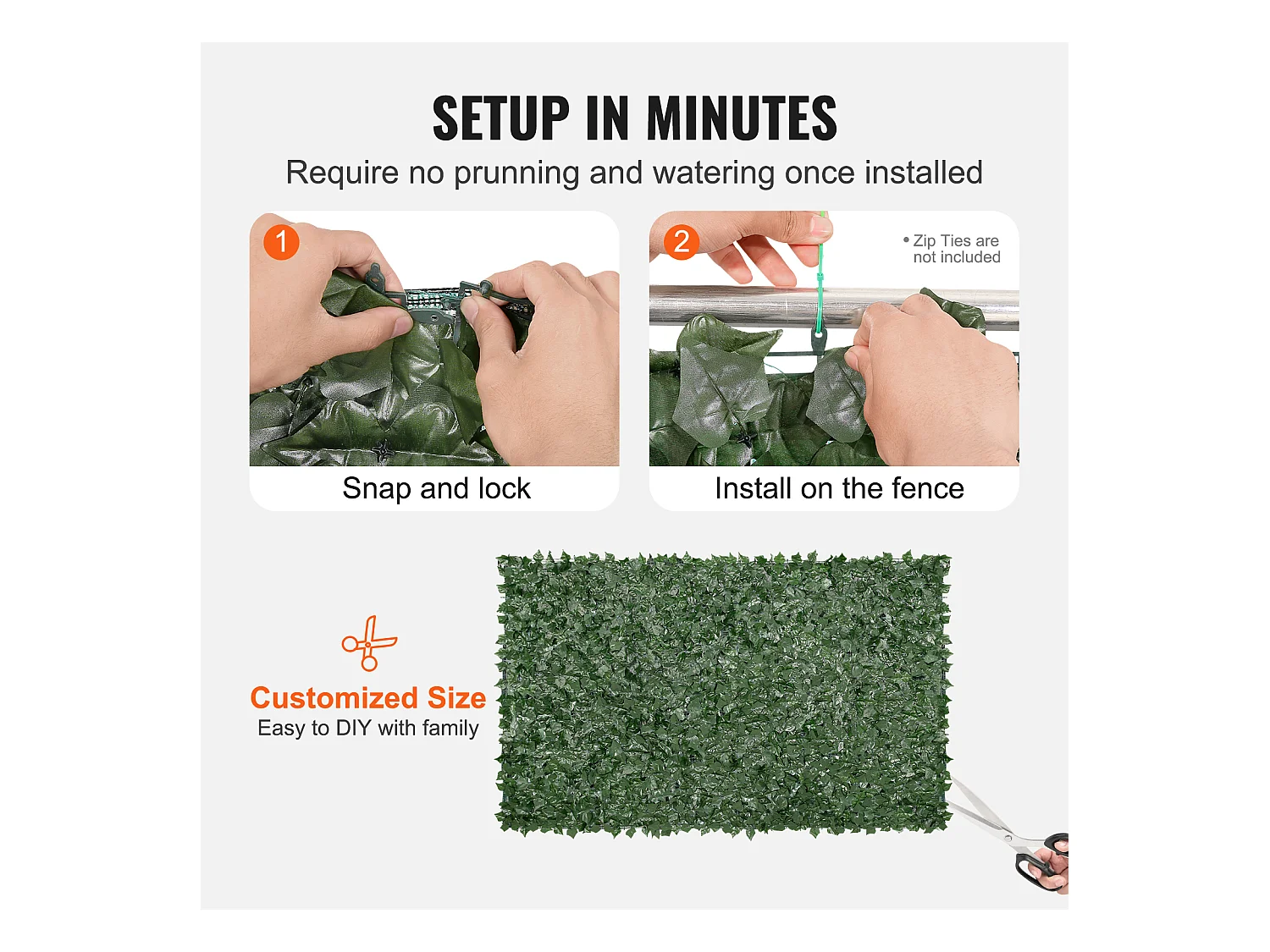 SETUP IN MINUTES
Require no prunning and watering once installed

1

Snap and lock

2

• Zip Ties are not included

Install on the fence

Customized Size
Easy to DIY with family