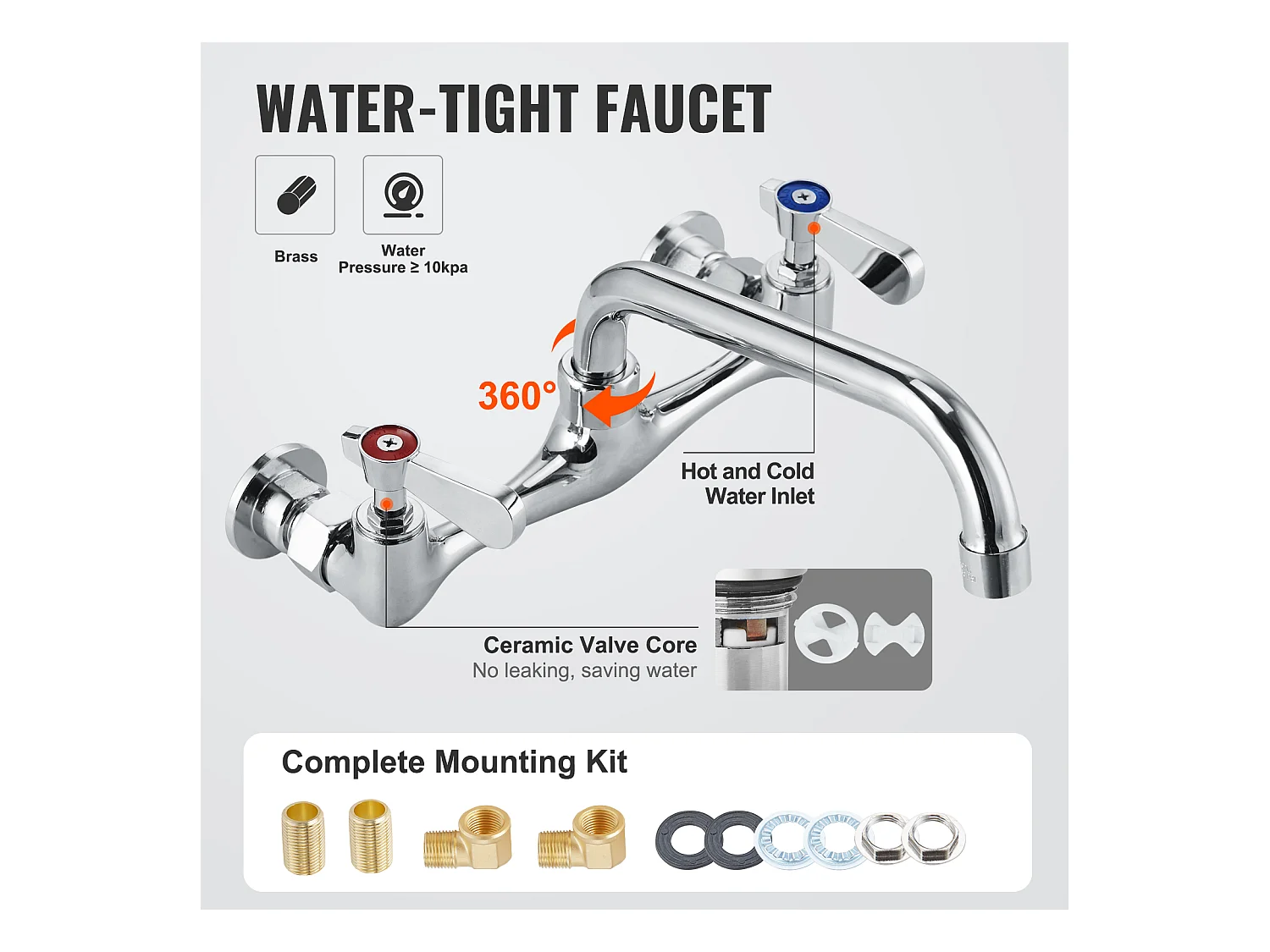 WATER-TIGHT FAUCET

Brass

Water Pressure ≥ 10kpa

360°

Hot and Cold Water Inlet

Ceramic Valve Core
No leaking, saving water

Complete Mounting Kit