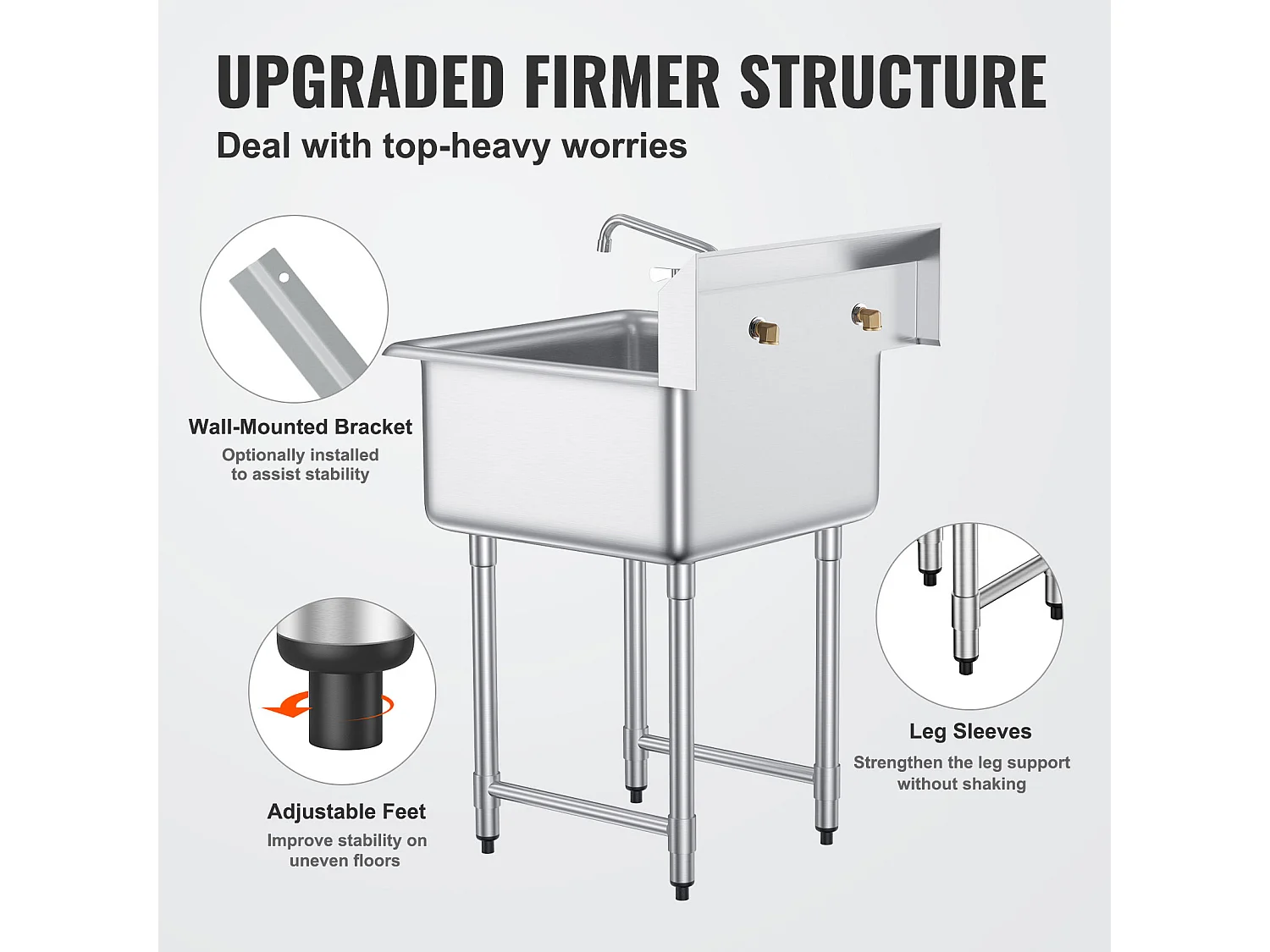 UPGRADED FIRMER STRUCTURE

Deal with top-heavy worries

Wall-Mounted Bracket

Optionally installed to assist stability

Adjustable Feet

Improve stability on uneven floors

Leg Sleeves

Strengthen the leg support without shaking